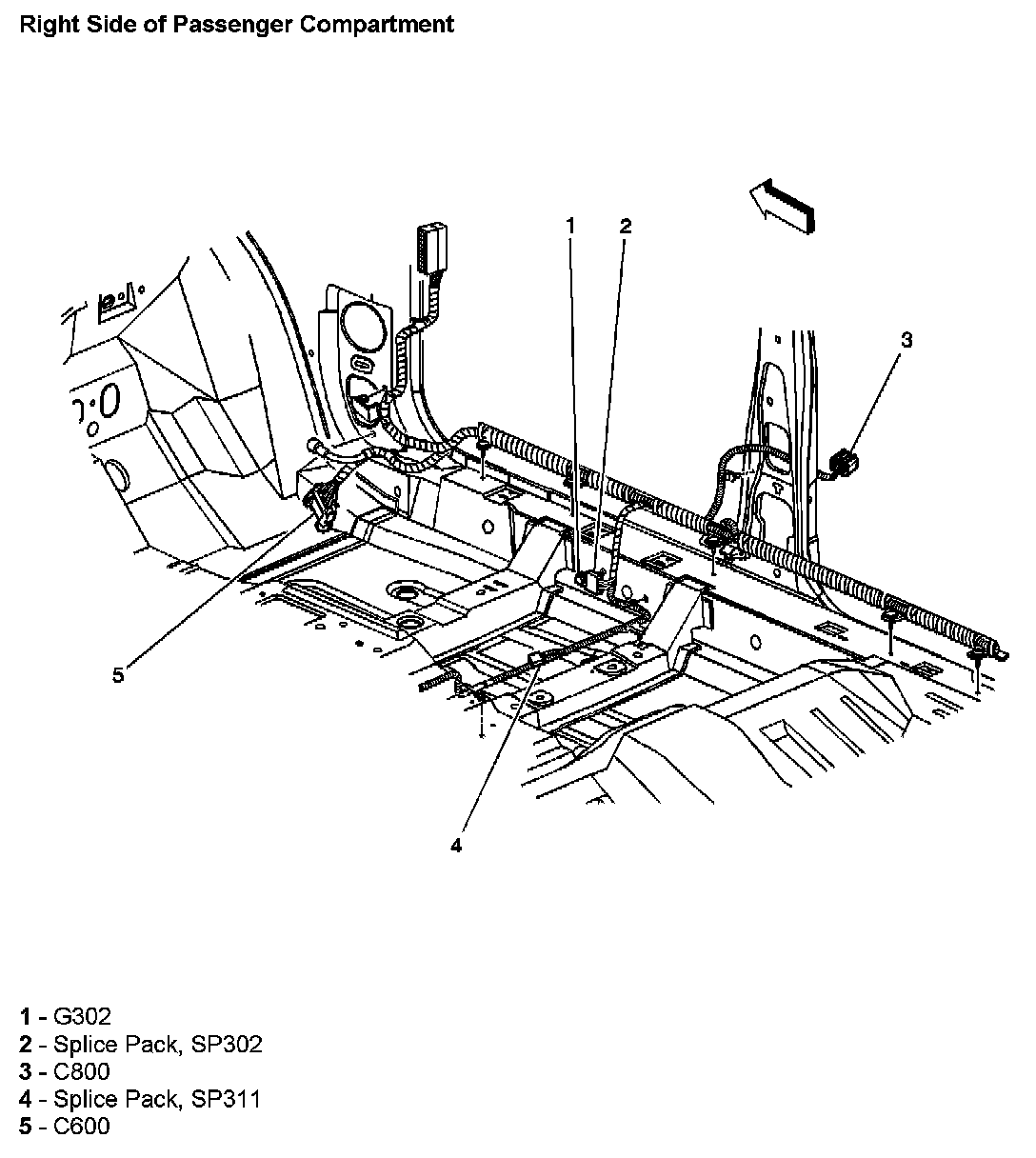 Right Side of Passenger Compartment

1
2
3
5
4

1 - G302
2 - Splice Pack, SP302
3 - C800
4 - Splice Pack, SP311
5 - C600