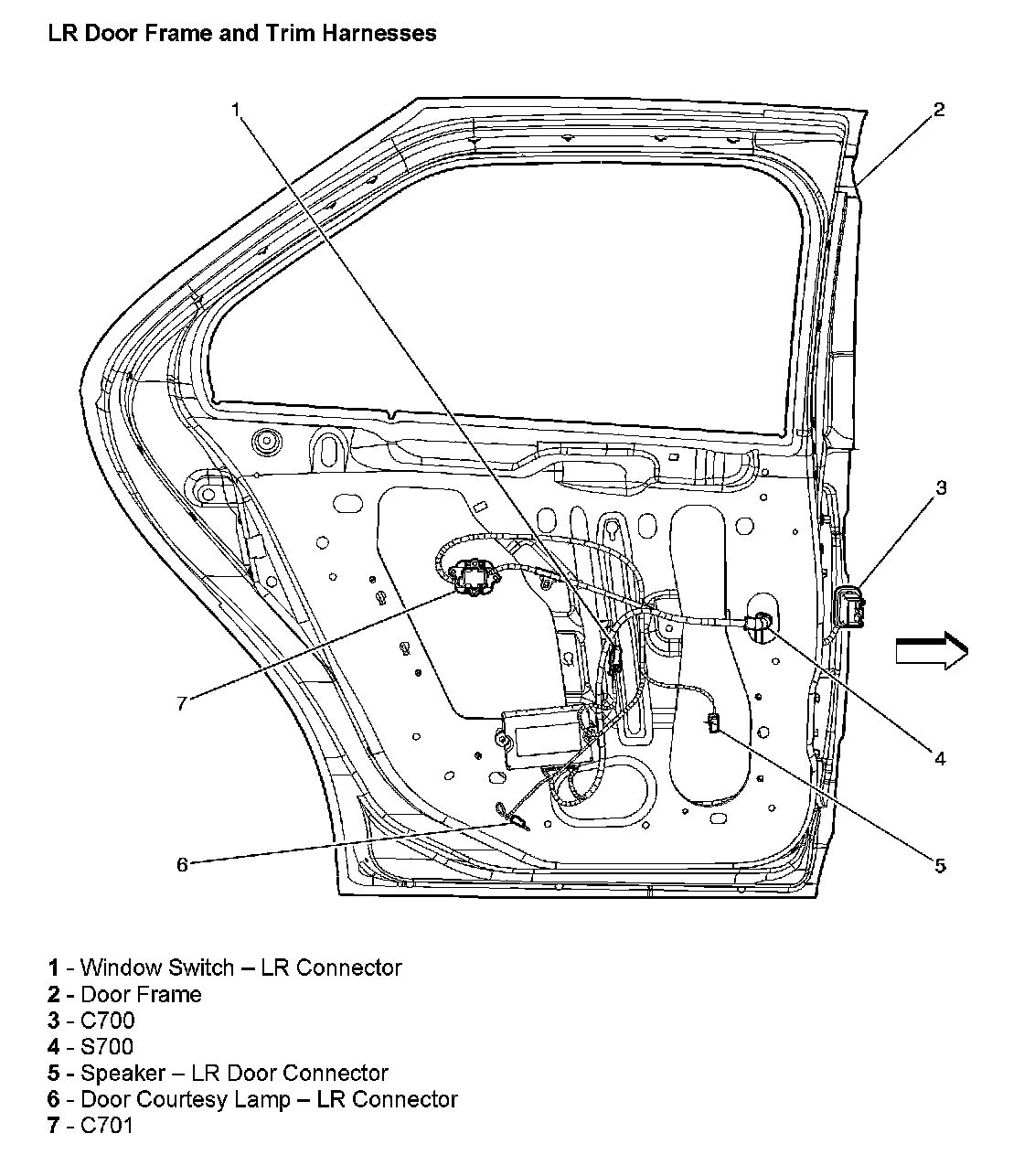 LR Door Frame and Trim Harnesses

1
2
3
4
5
6
7

1 - Window Switch – LR Connector
2 - Door Frame
3 - C700
4 - S700
5 - Speaker – LR Door Connector
6 - Door Courtesy Lamp – LR Connector
7 - C701