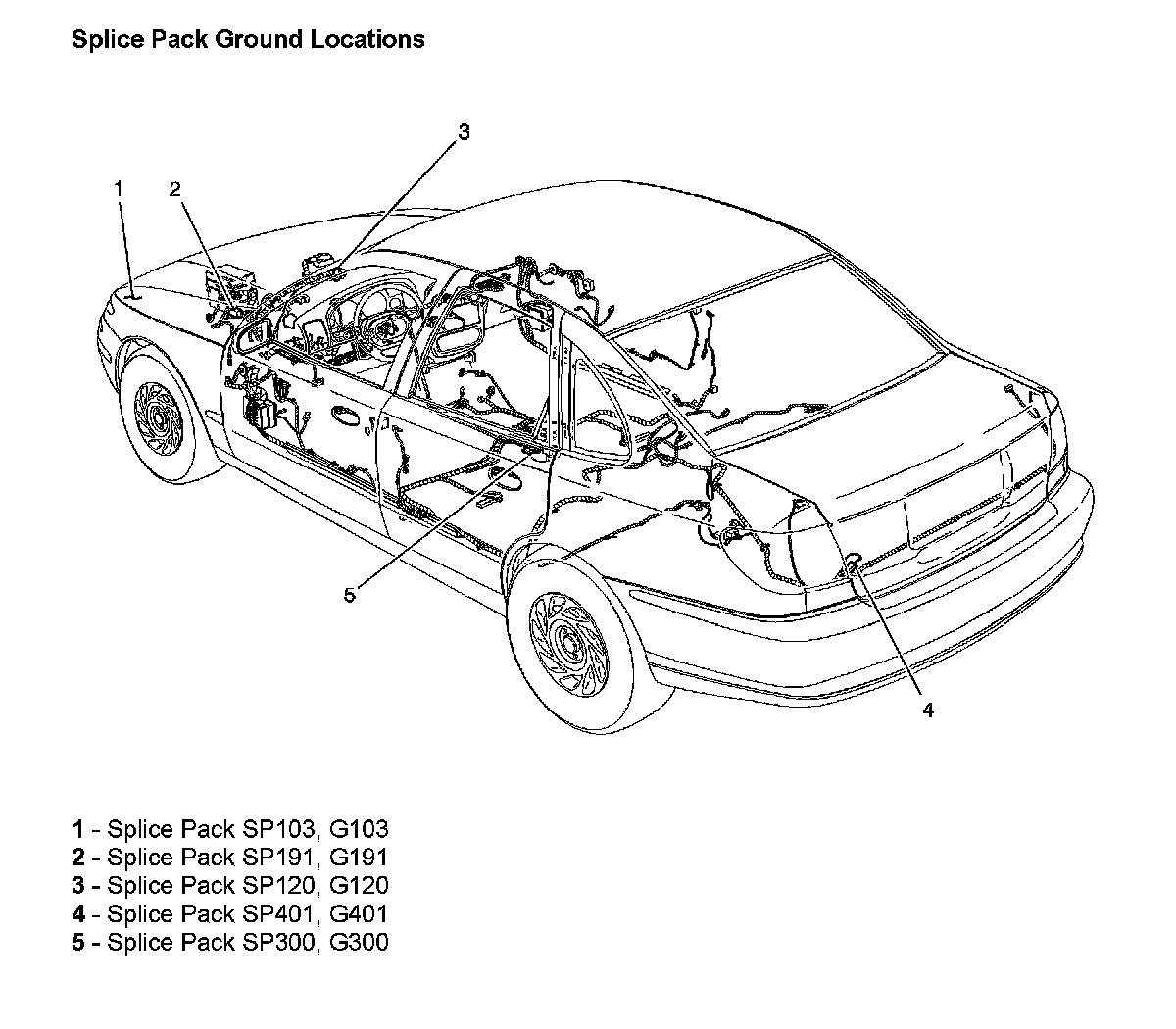 Splice Pack Ground Locations

3
1
2
5
4

1 - Splice Pack SP103, G103
2 - Splice Pack SP191, G191
3 - Splice Pack SP120, G120
4 - Splice Pack SP401, G401
5 - Splice Pack SP300, G300