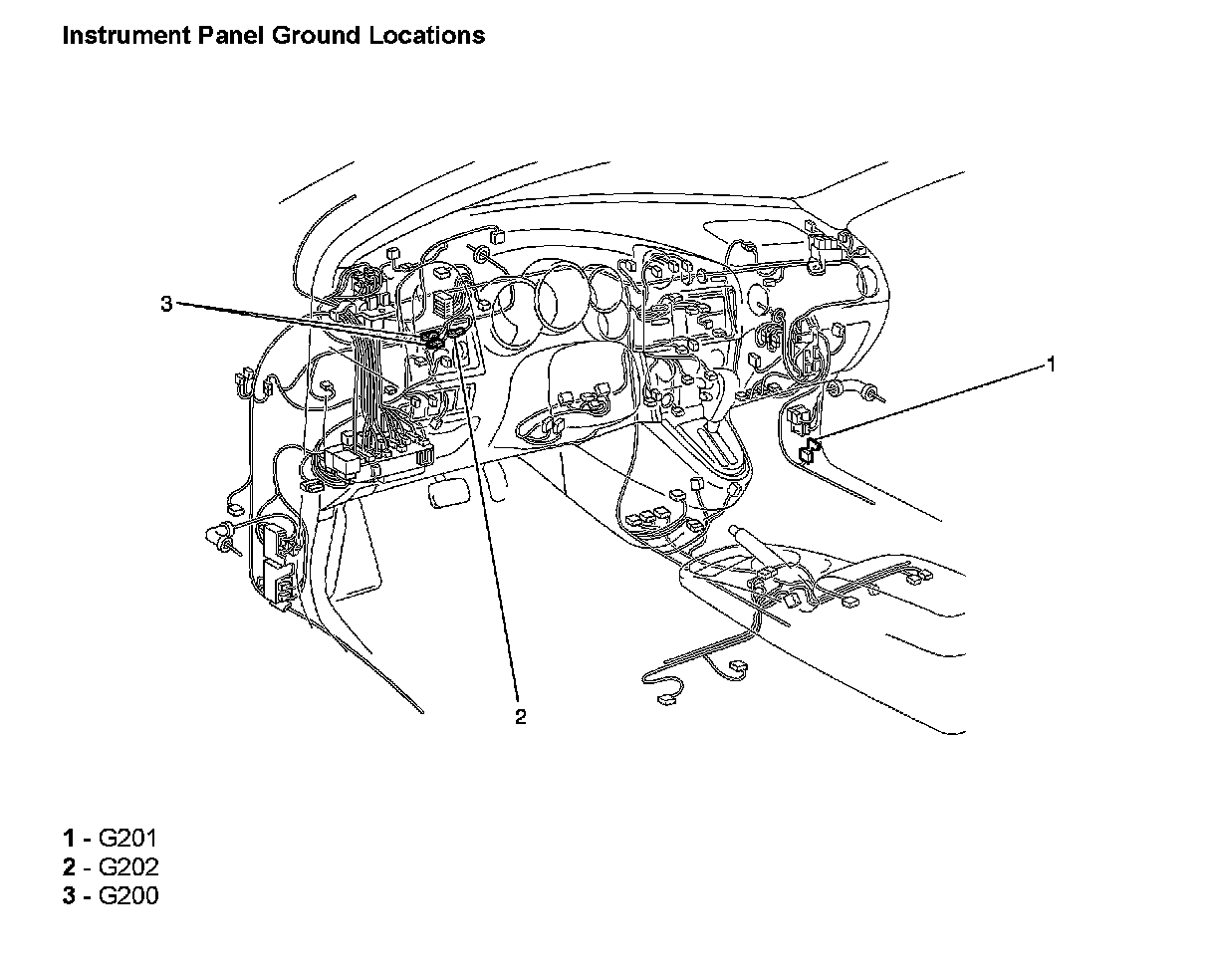 Instrument Panel Ground Locations

3

1

2

1 - G201
2 - G202
3 - G200