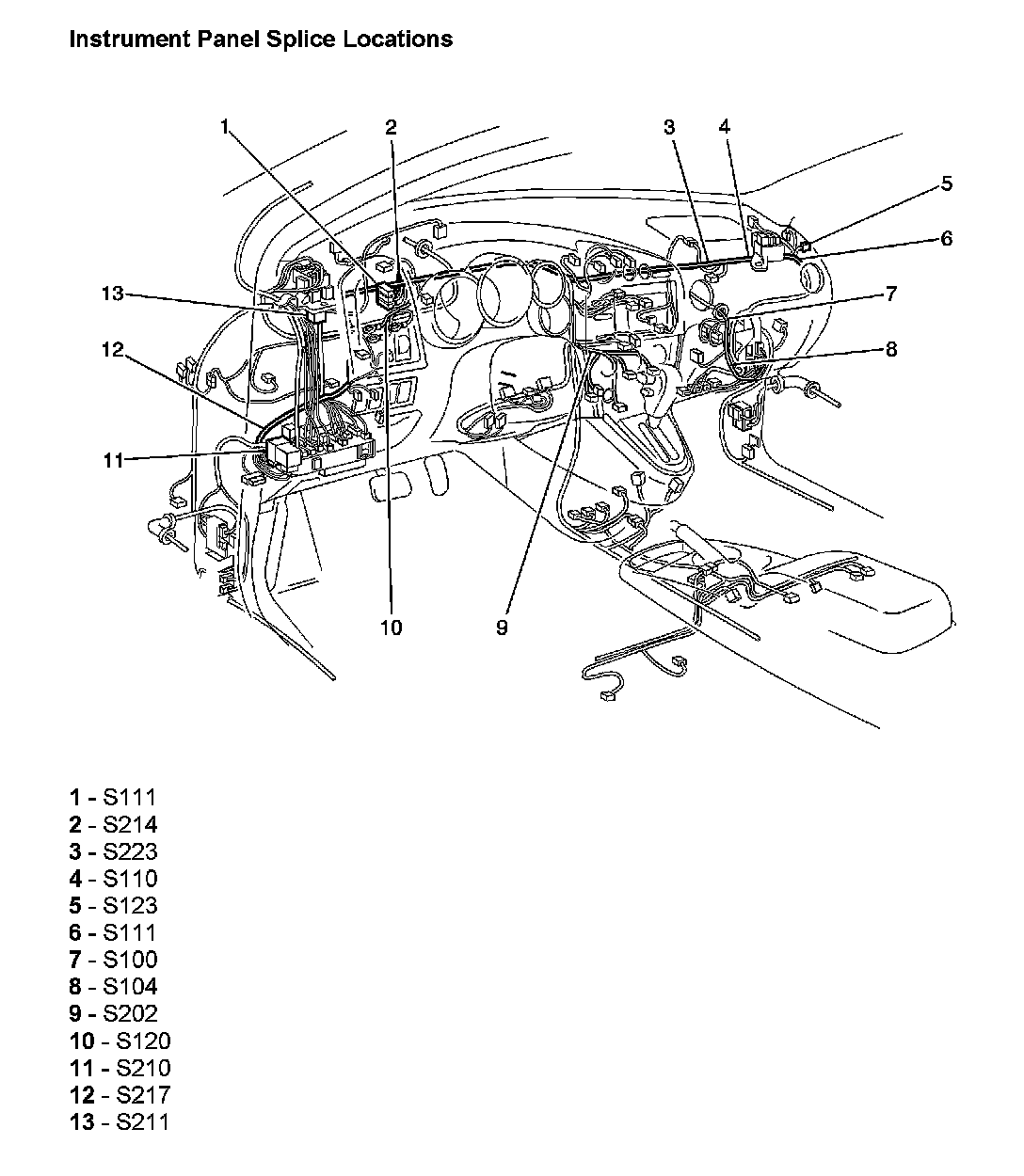 Instrument Panel Splice Locations

1
2
3
4
5
6
7
8
13
12
11
10
9

1 - S111
2 - S214
3 - S223
4 - S110
5 - S123
6 - S111
7 - S100
8 - S104
9 - S202
10 - S120
11 - S210
12 - S217
13 - S211