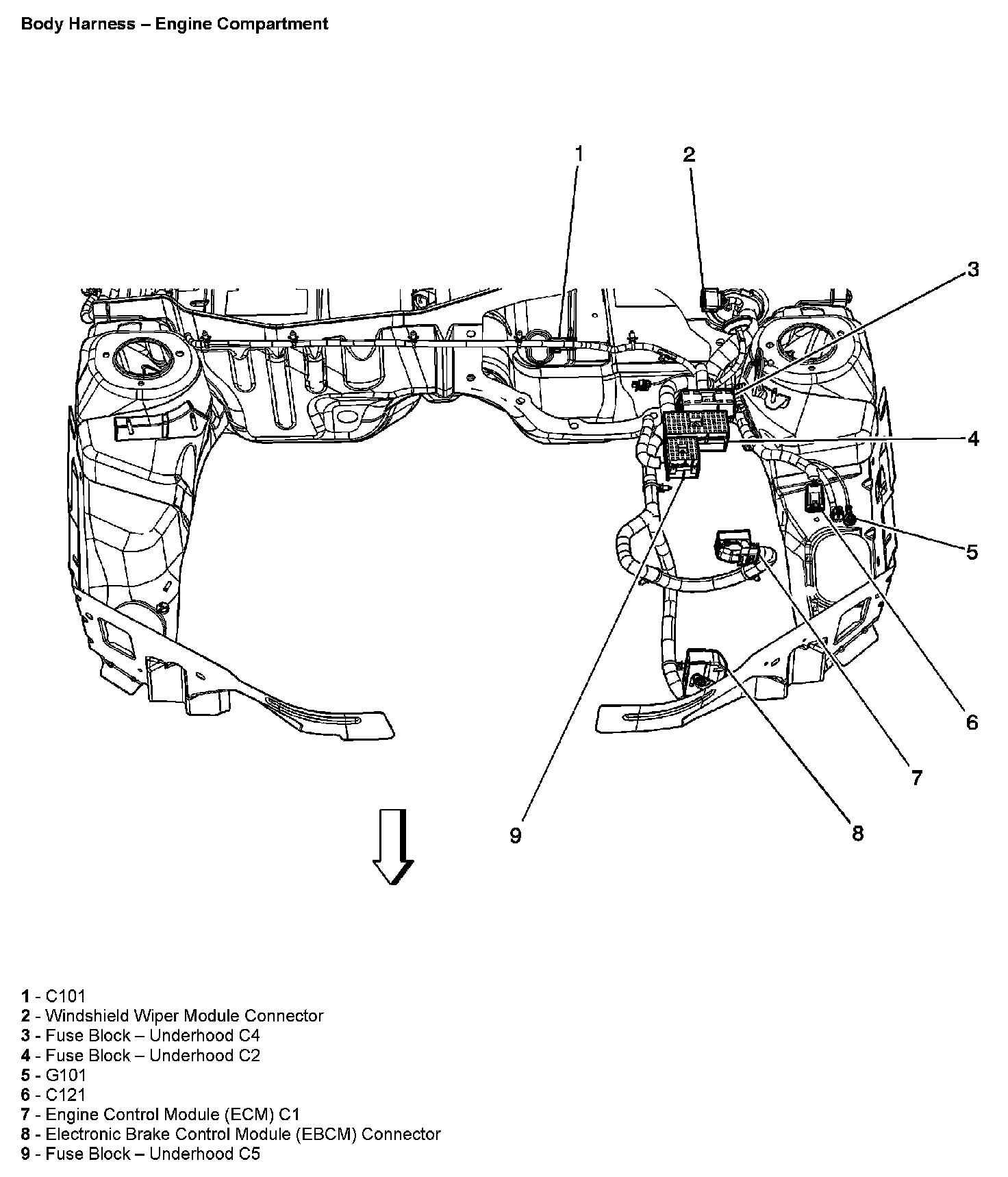 Body Harness – Engine Compartment

1
2
3
4
5
6
7
8
9

1 - C101
2 - Windshield Wiper Module Connector
3 - Fuse Block – Underhood C4
4 - Fuse Block – Underhood C2
5 - G101
6 - C121
7 - Engine Control Module (ECM) C1
8 - Electronic Brake Control Module (EBCM) Connector
9 - Fuse Block – Underhood C5