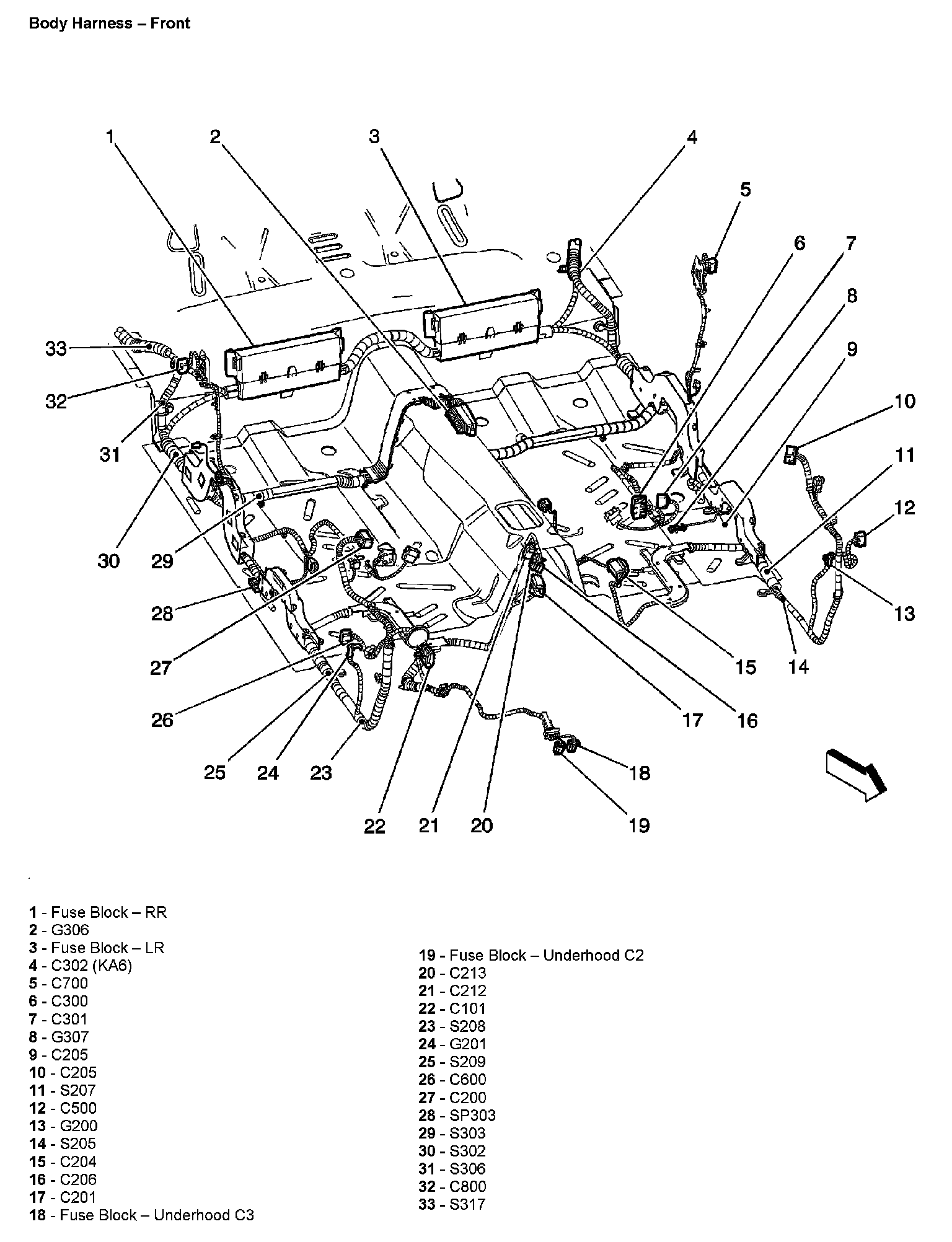 Body Harness – Front

1
2
3
4
5
6
7
8
9
10
11
12
13
14
15
16
17
18
19
20
21
22
23
24
25
26
27
28
29
30
31
32
33

1 - Fuse Block – RR
2 - G306
3 - Fuse Block – LR
4 - C302 (KA6)
5 - C700
6 - C300
7 - C301
8 - G307
9 - C205
10 - C205
11 - S207
12 - C500
13 - G200
14 - S205
15 - C204
16 - C206
17 - C201
18 - Fuse Block – Underhood C3

19 - Fuse Block – Underhood C2
20 - C213
21 - C212
22 - C101
23 - S208
24 - G201
25 - S209
26 - C600
27 - C200
28 - SP303
29 - S303
30 - S302
31 - S306
32 - C800
33 - S317