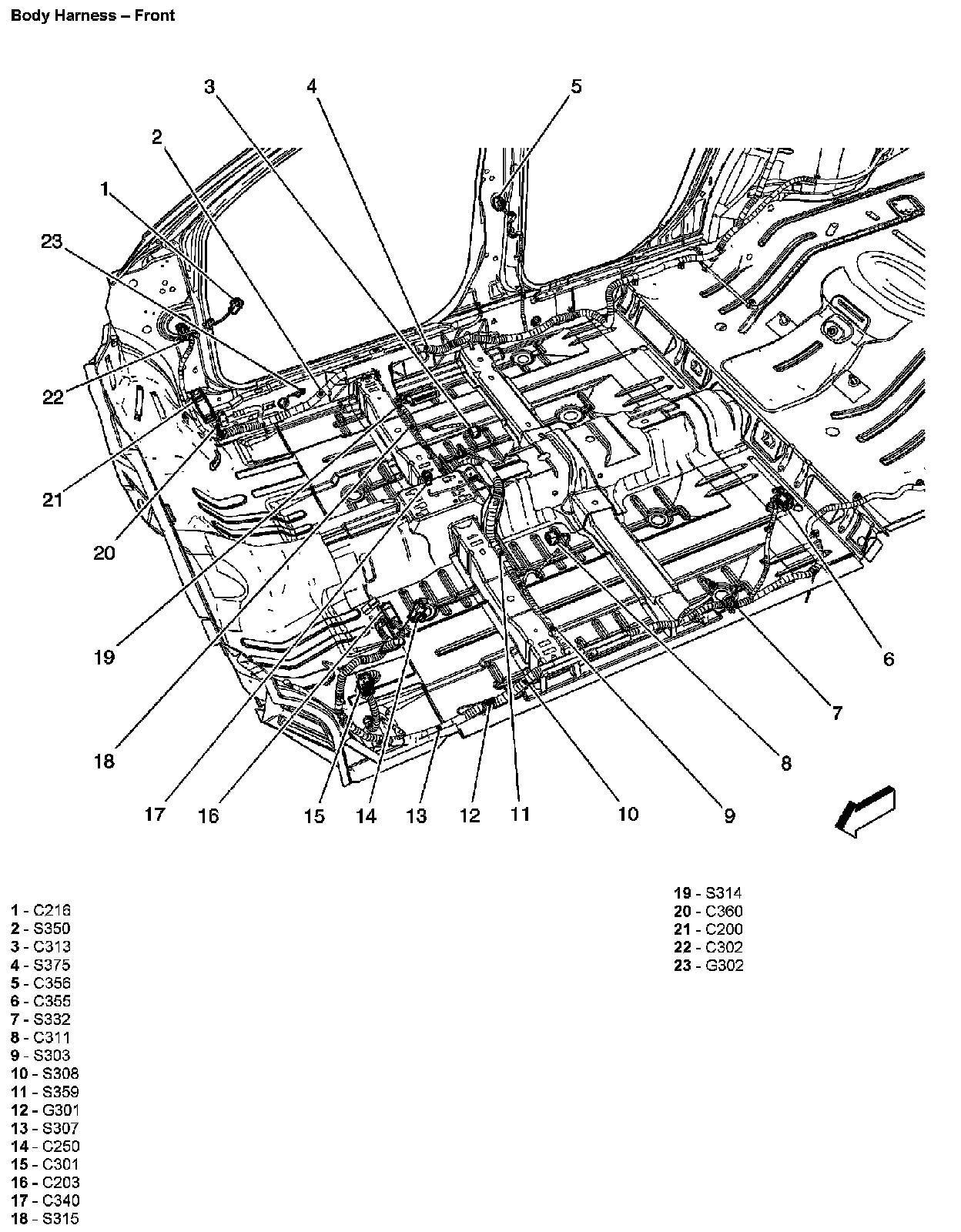 Body Harness – Front

3 4 5
2
1
23
22
21
20
19
18
17 16 15 14 13 12 11 10 9
8
7
6

1 - C216
2 - S350
3 - C313
4 - S375
5 - C356
6 - C355
7 - S332
8 - C311
9 - S303
10 - S308
11 - S359
12 - G301
13 - S307
14 - C250
15 - C301
16 - C203
17 - C340
18 - S315

19 - S314
20 - C360
21 - C200
22 - C302
23 - G302