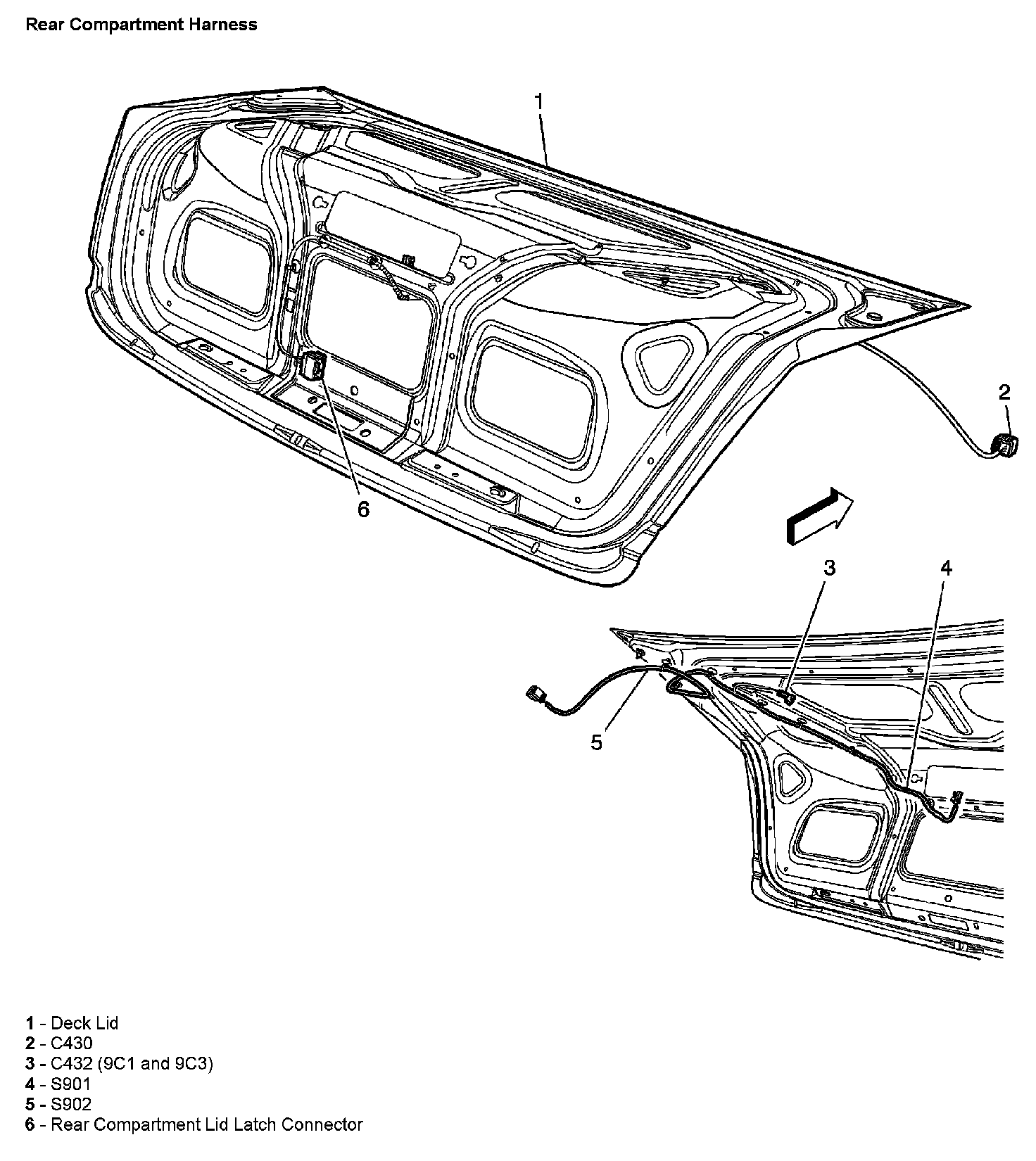 Rear Compartment Harness

1

2

6

3

4

5

1 - Deck Lid
2 - C430
3 - C432 (9C1 and 9C3)
4 - S901
5 - S902
6 - Rear Compartment Lid Latch Connector