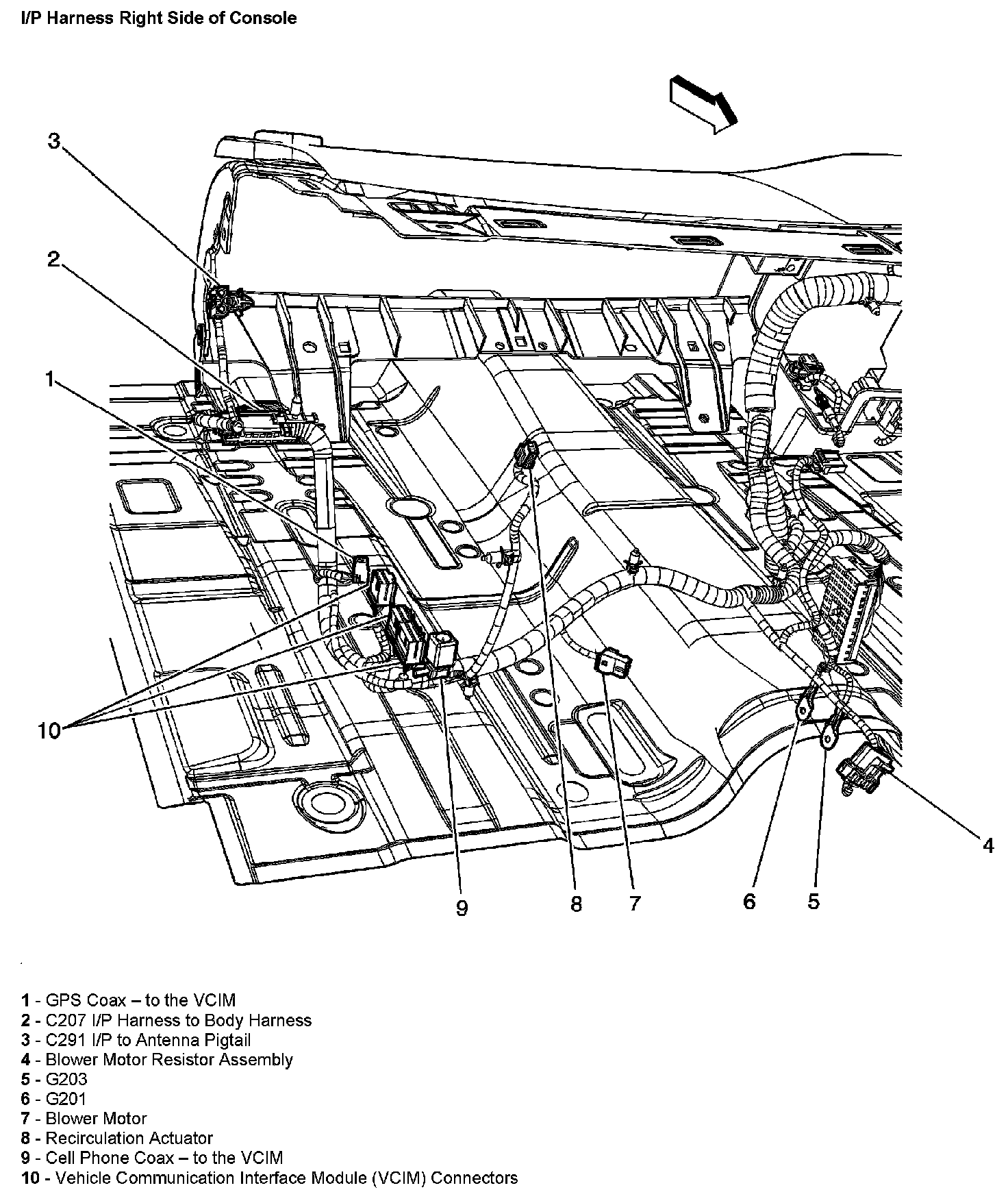 I/P Harness Right Side of Console

3

2

1

10

9

8

7

6

5

4

1 - GPS Coax – to the VCIM
2 - C207 I/P Harness to Body Harness
3 - C291 I/P to Antenna Pigtail
4 - Blower Motor Resistor Assembly
5 - G203
6 - G201
7 - Blower Motor
8 - Recirculation Actuator
9 - Cell Phone Coax – to the VCIM
10 - Vehicle Communication Interface Module (VCIM) Connectors