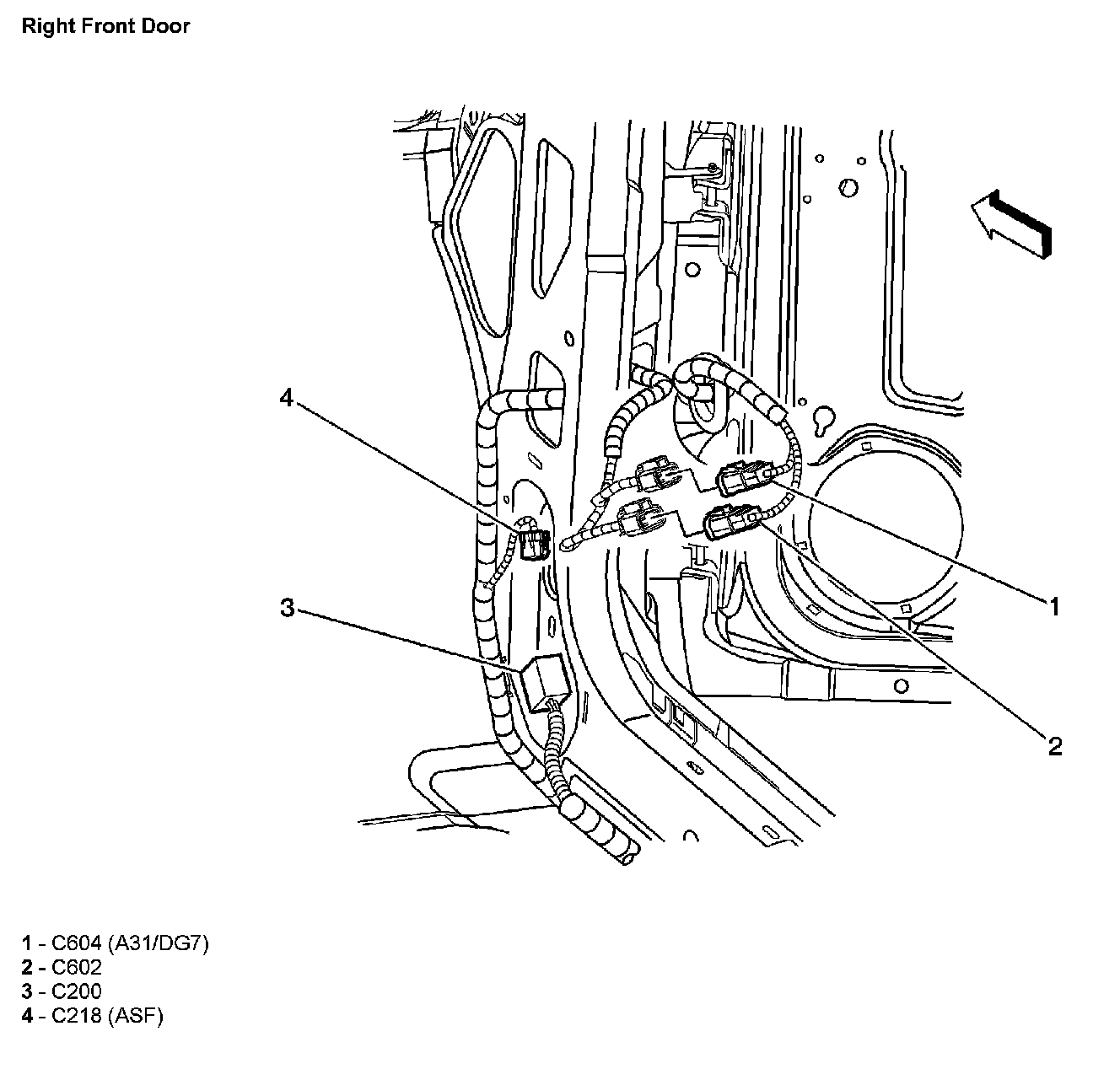 Right Front Door

4

3

1

2

1 - C604 (A31/DG7)
2 - C602
3 - C200
4 - C218 (ASF)