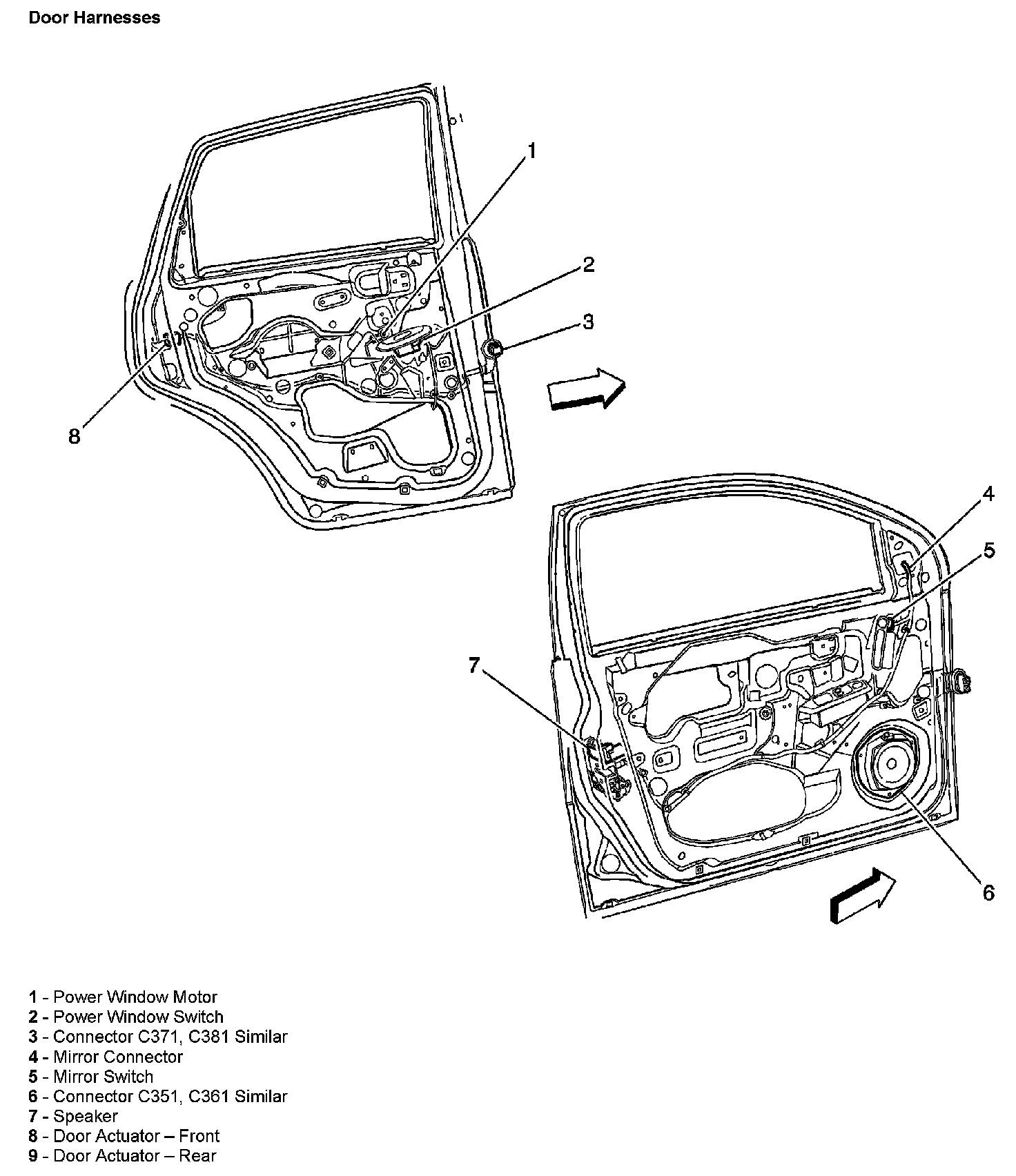 Door Harnesses

1

2

3

8

4

5

7

6

1 - Power Window Motor
2 - Power Window Switch
3 - Connector C371, C381 Similar
4 - Mirror Connector
5 - Mirror Switch
6 - Connector C351, C361 Similar
7 - Speaker
8 - Door Actuator – Front
9 - Door Actuator – Rear