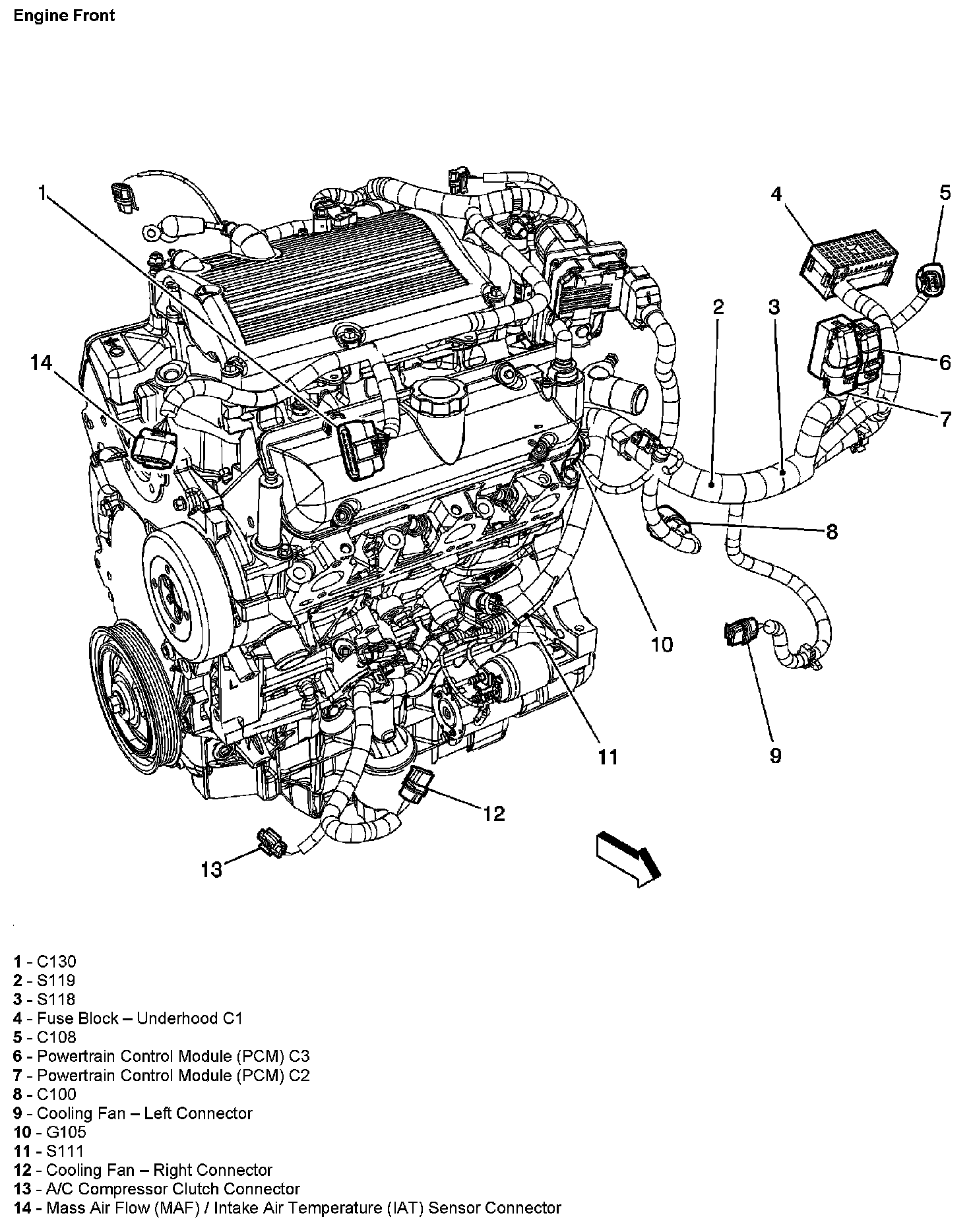 Engine Front

1
4
5
2
3
14
6
7
8
10
9
11
12
13

1 - C130
2 - S119
3 - S118
4 - Fuse Block – Underhood C1
5 - C108
6 - Powertrain Control Module (PCM) C3
7 - Powertrain Control Module (PCM) C2
8 - C100
9 - Cooling Fan – Left Connector
10 - G105
11 - S111
12 - Cooling Fan – Right Connector
13 - A/C Compressor Clutch Connector
14 - Mass Air Flow (MAF) / Intake Air Temperature (IAT) Sensor Connector