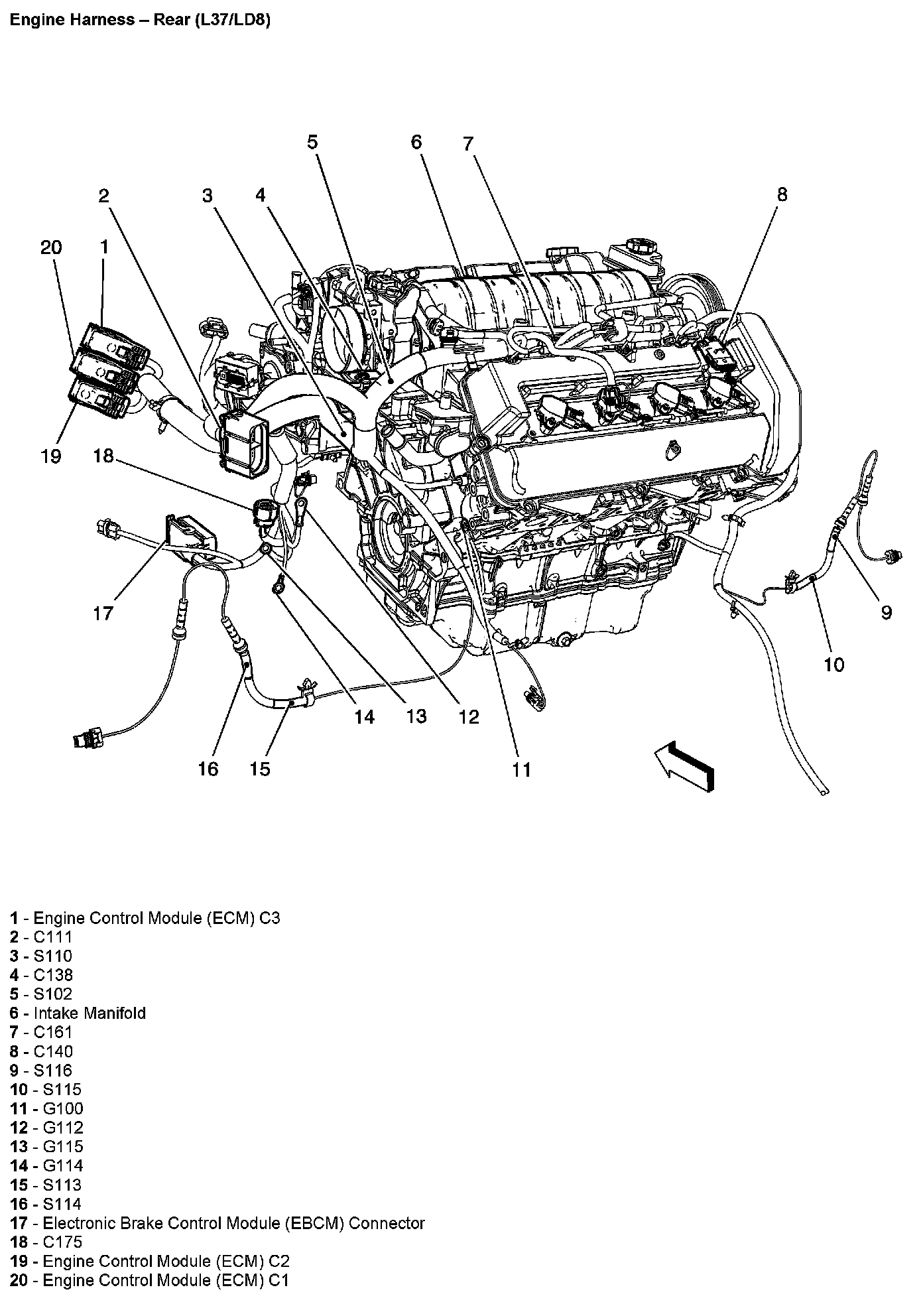 Engine Harness – Rear (L37/LD8)

5 6 7

2 3 4 8

20 1

19 18

17

9

10

14 13 12

16 15 11

1 - Engine Control Module (ECM) C3
2 - C111
3 - S110
4 - C138
5 - S102
6 - Intake Manifold
7 - C161
8 - C140
9 - S116
10 - S115
11 - G100
12 - G112
13 - G115
14 - G114
15 - S113
16 - S114
17 - Electronic Brake Control Module (EBCM) Connector
18 - C175
19 - Engine Control Module (ECM) C2
20 - Engine Control Module (ECM) C1