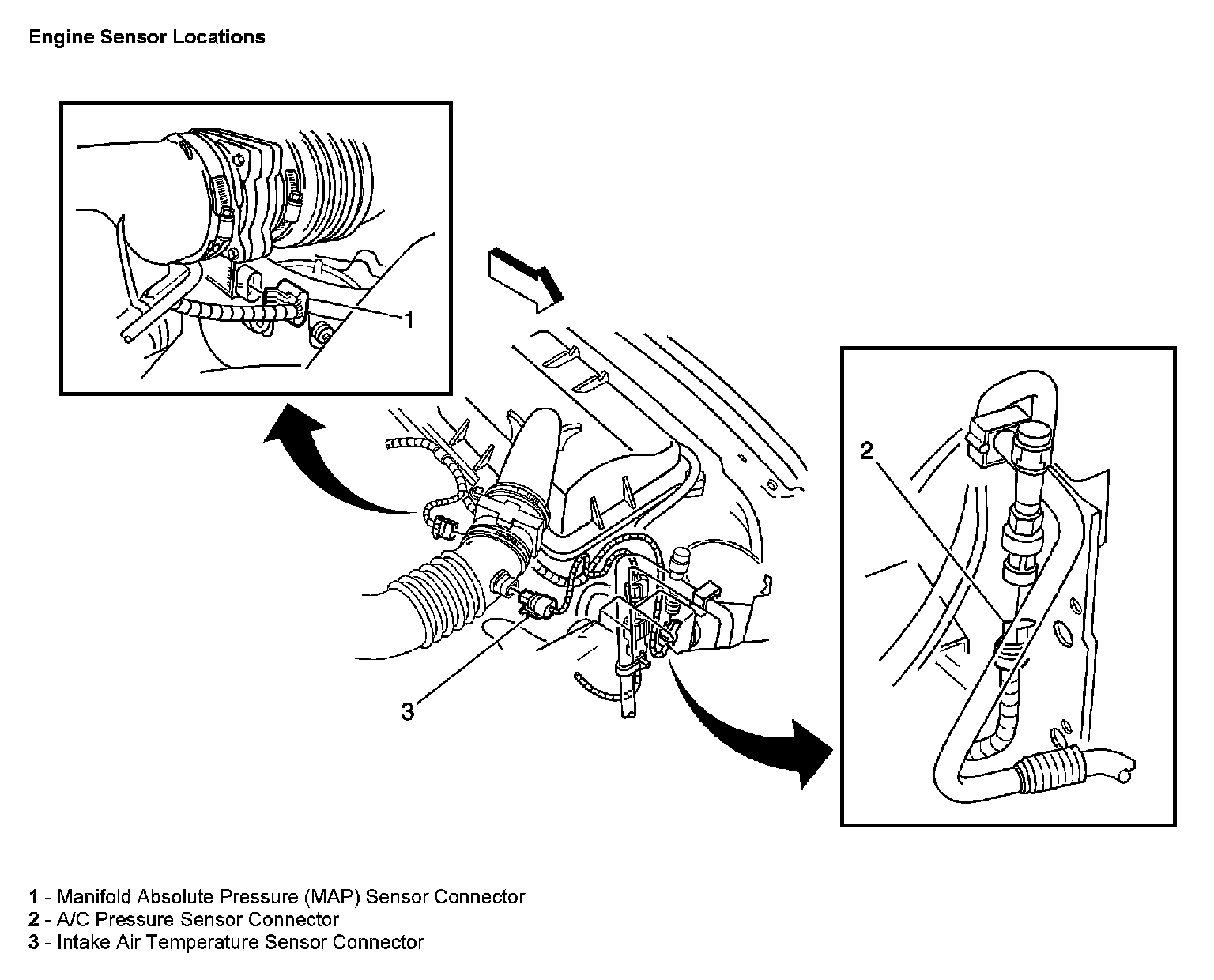 Engine Sensor Locations

1

2

3

1 - Manifold Absolute Pressure (MAP) Sensor Connector
2 - A/C Pressure Sensor Connector
3 - Intake Air Temperature Sensor Connector