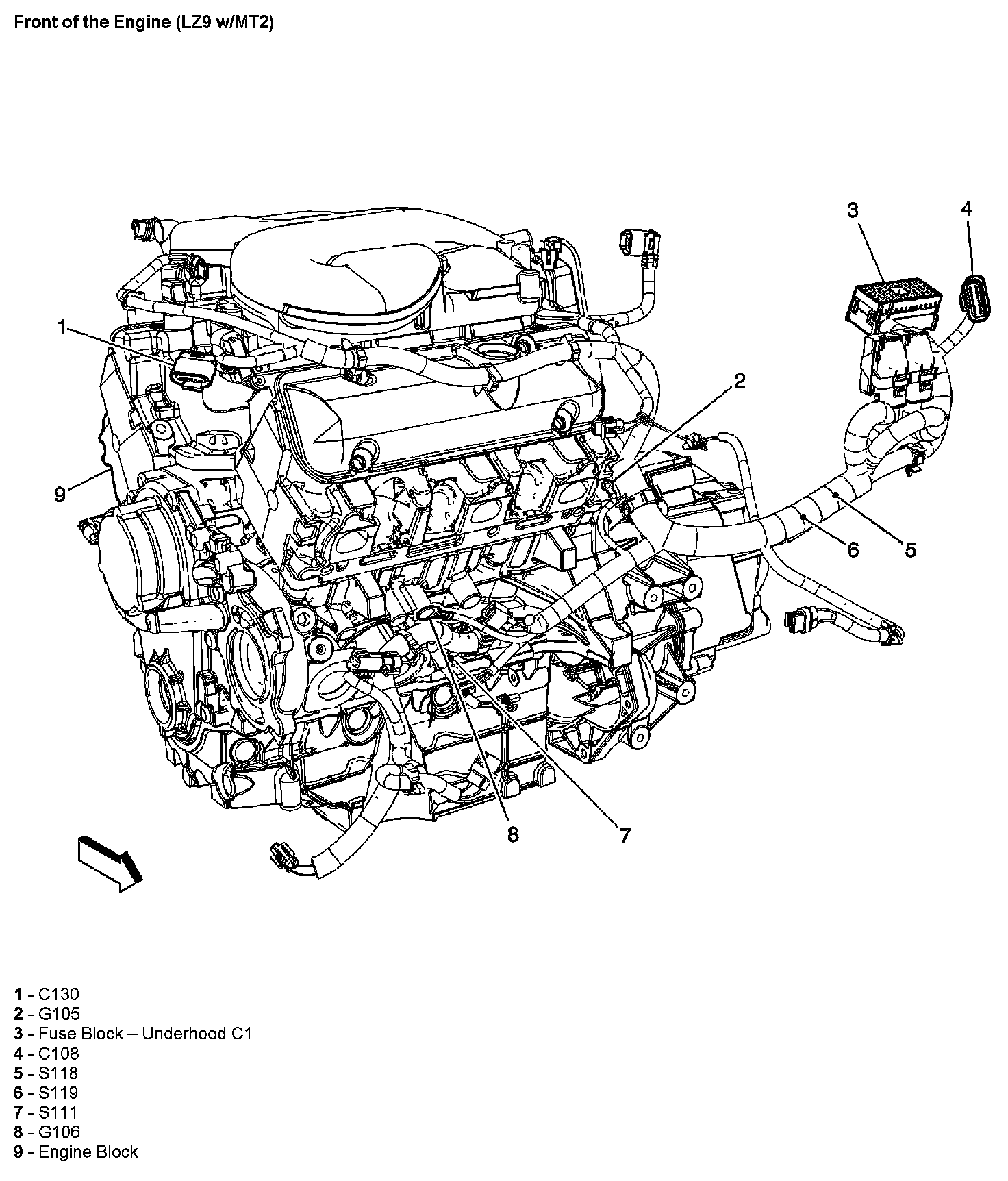 Front of the Engine (LZ9 w/MT2)

3
4
1
2
9
6
5
8
7

1 - C130
2 - G105
3 - Fuse Block – Underhood C1
4 - C108
5 - S118
6 - S119
7 - S111
8 - G106
9 - Engine Block