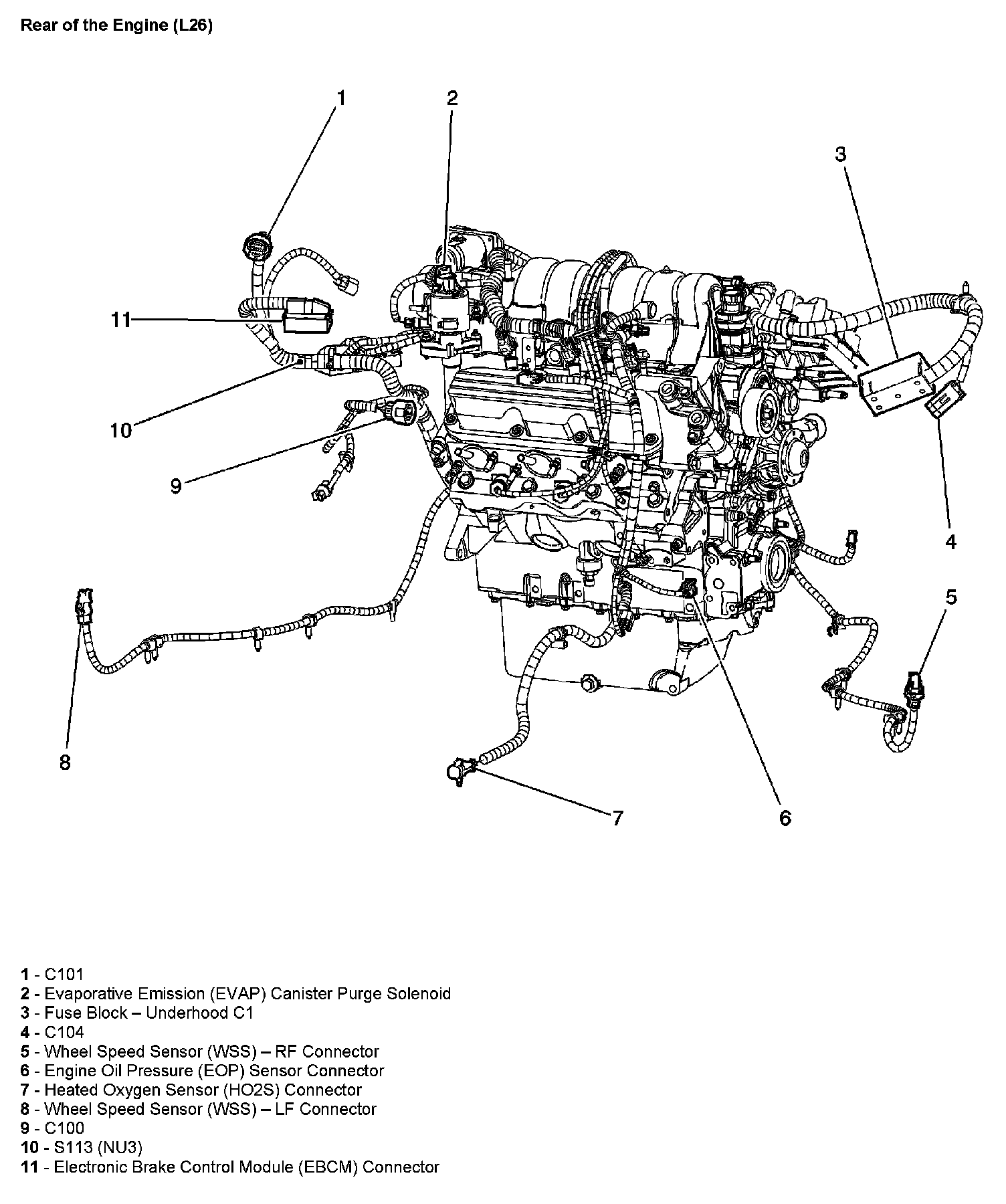 Rear of the Engine (L26)

1
2
3
11
10
9
4
5
8
7
6

1 - C101
2 - Evaporative Emission (EVAP) Canister Purge Solenoid
3 - Fuse Block – Underhood C1
4 - C104
5 - Wheel Speed Sensor (WSS) – RF Connector
6 - Engine Oil Pressure (EOP) Sensor Connector
7 - Heated Oxygen Sensor (HO2S) Connector
8 - Wheel Speed Sensor (WSS) – LF Connector
9 - C100
10 - S113 (NU3)
11 - Electronic Brake Control Module (EBCM) Connector