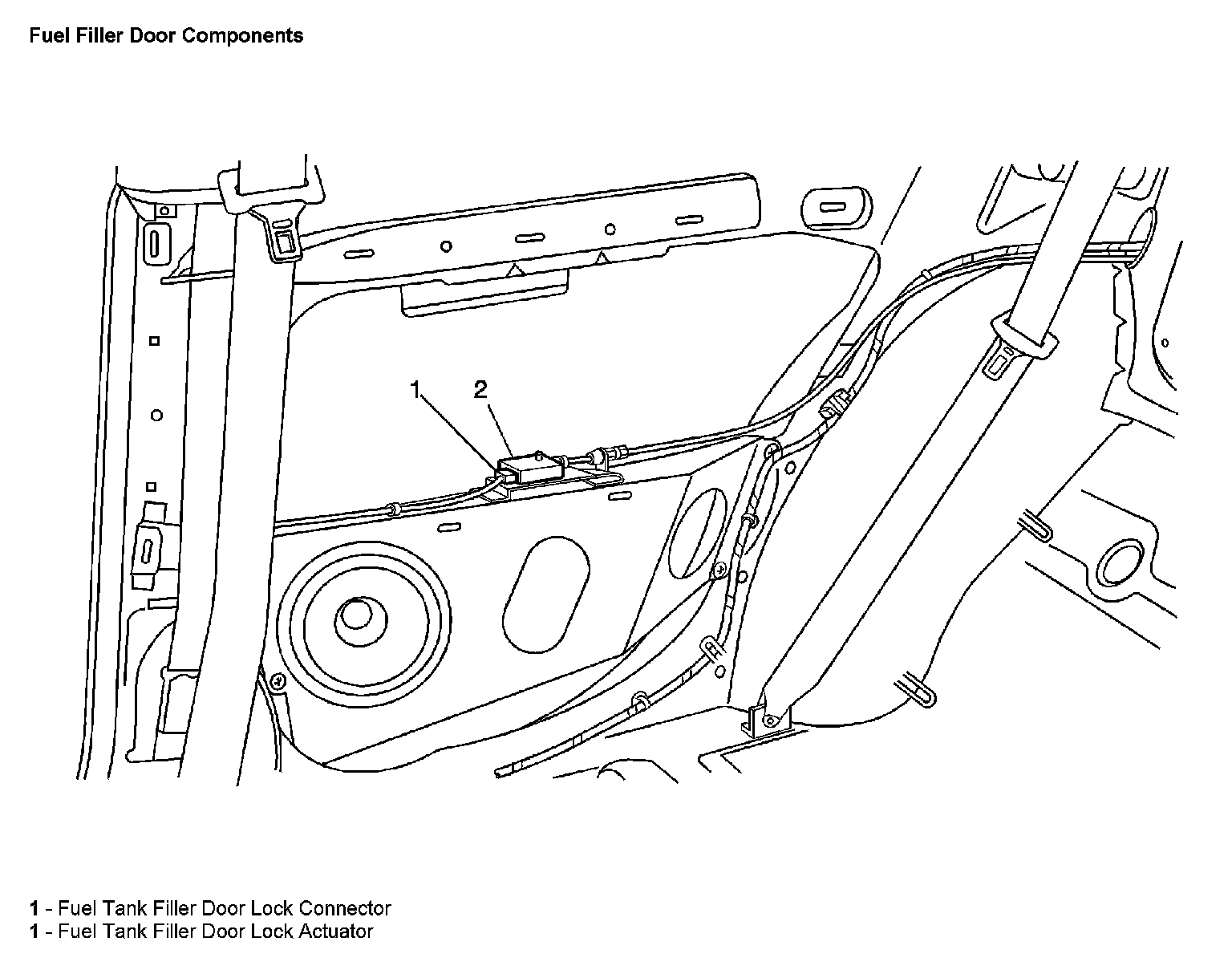 Fuel Filler Door Components

1
2

1 - Fuel Tank Filler Door Lock Connector
1 - Fuel Tank Filler Door Lock Actuator