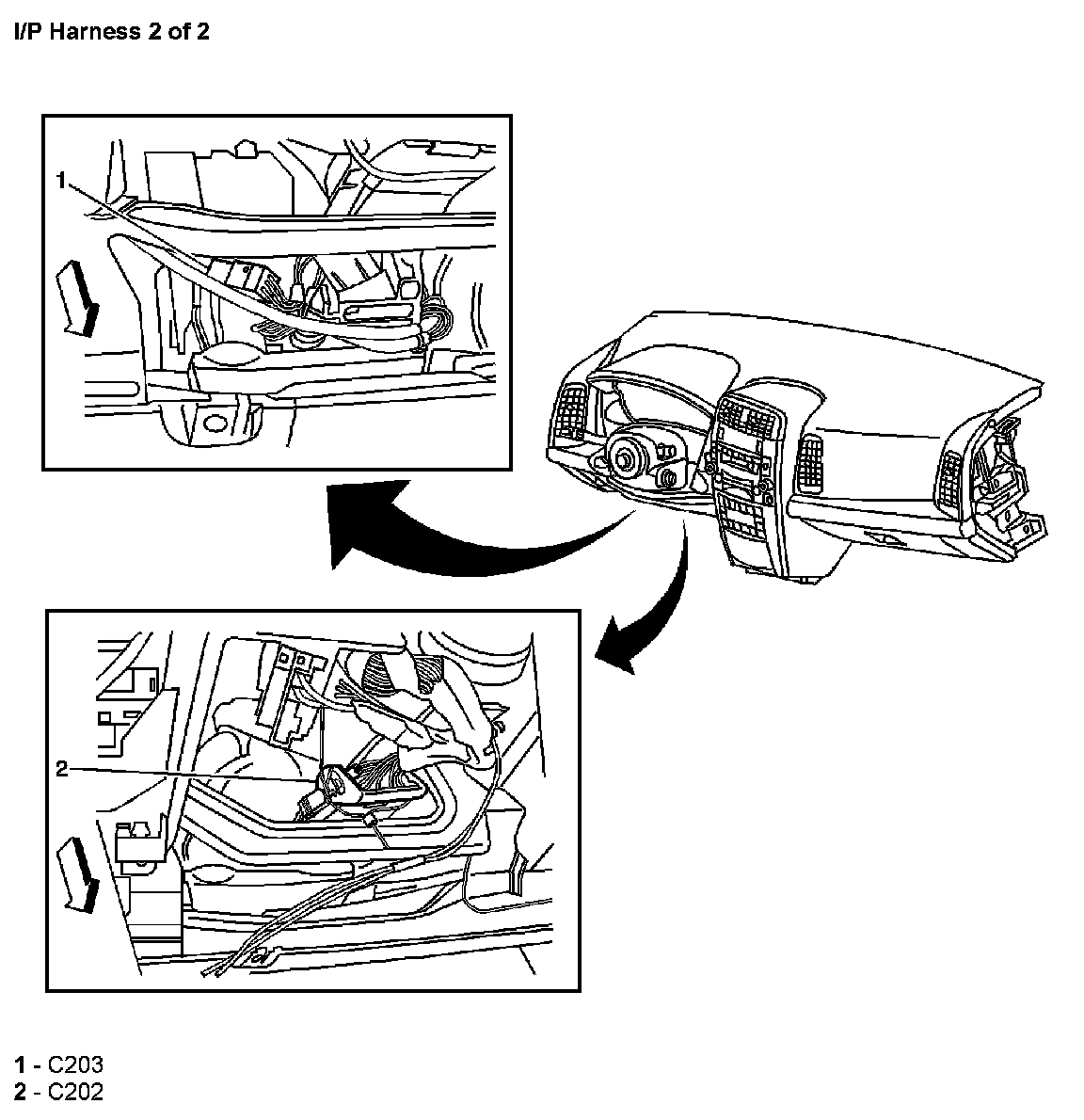 I/P Harness 2 of 2

1

2

1 - C203
2 - C202