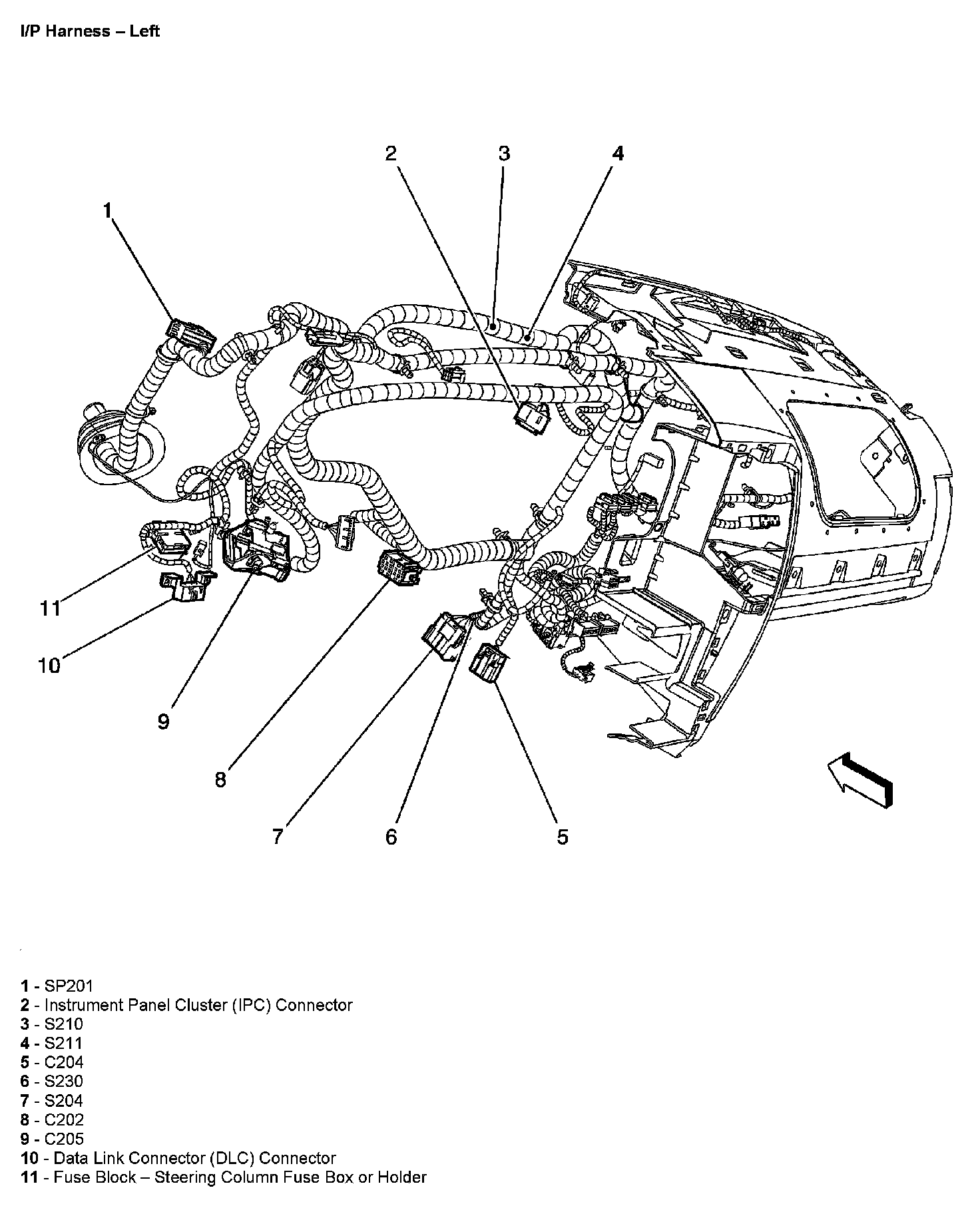 I/P Harness – Left

2
3
4
1
11
10
9
8
7
6
5

1 - SP201
2 - Instrument Panel Cluster (IPC) Connector
3 - S210
4 - S211
5 - C204
6 - S230
7 - S204
8 - C202
9 - C205
10 - Data Link Connector (DLC) Connector
11 - Fuse Block – Steering Column Fuse Box or Holder