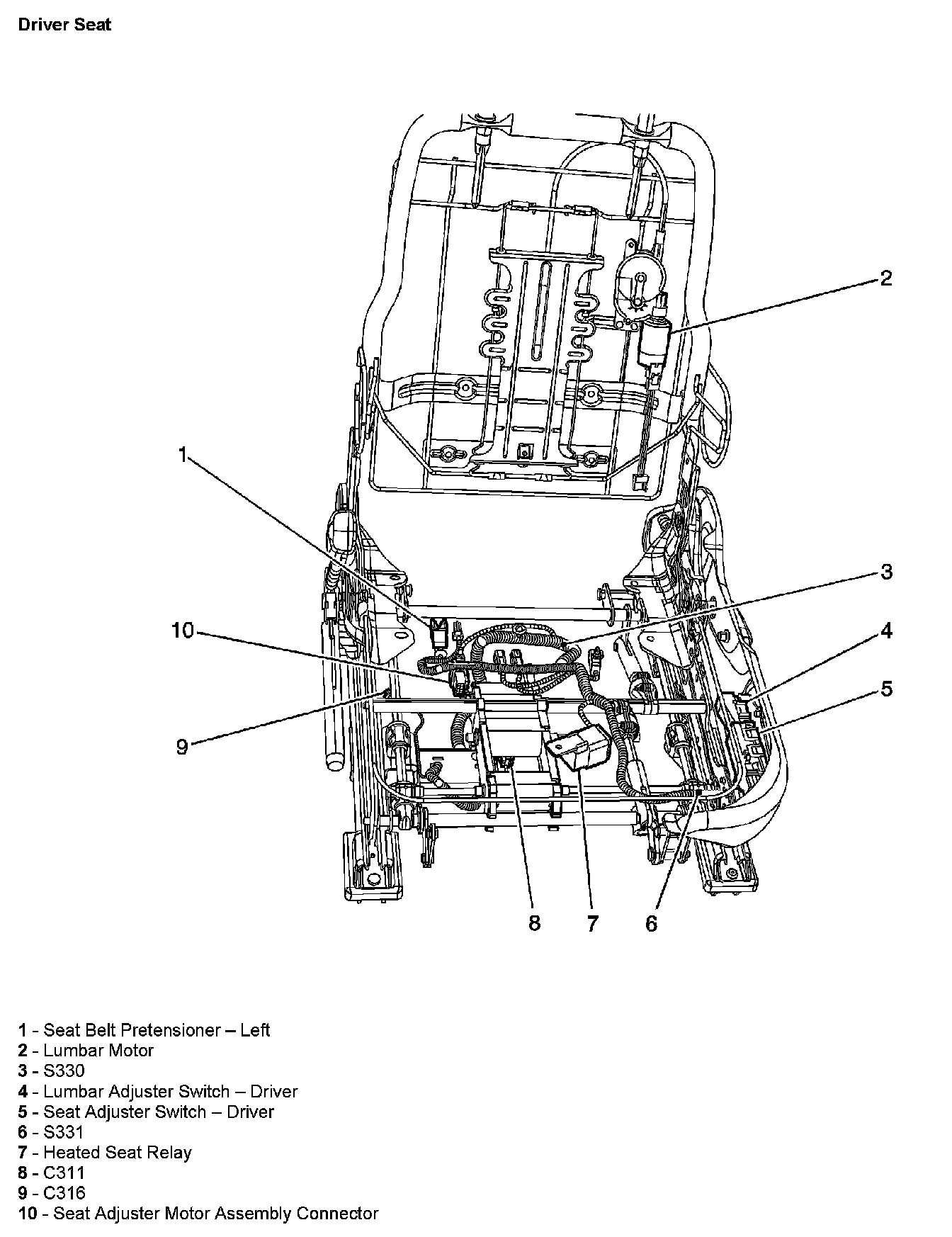 Driver Seat

2

1

3

10

4

5

9

8 7 6

1 - Seat Belt Pretensioner – Left
2 - Lumbar Motor
3 - S330
4 - Lumbar Adjuster Switch – Driver
5 - Seat Adjuster Switch – Driver
6 - S331
7 - Heated Seat Relay
8 - C311
9 - C316
10 - Seat Adjuster Motor Assembly Connector