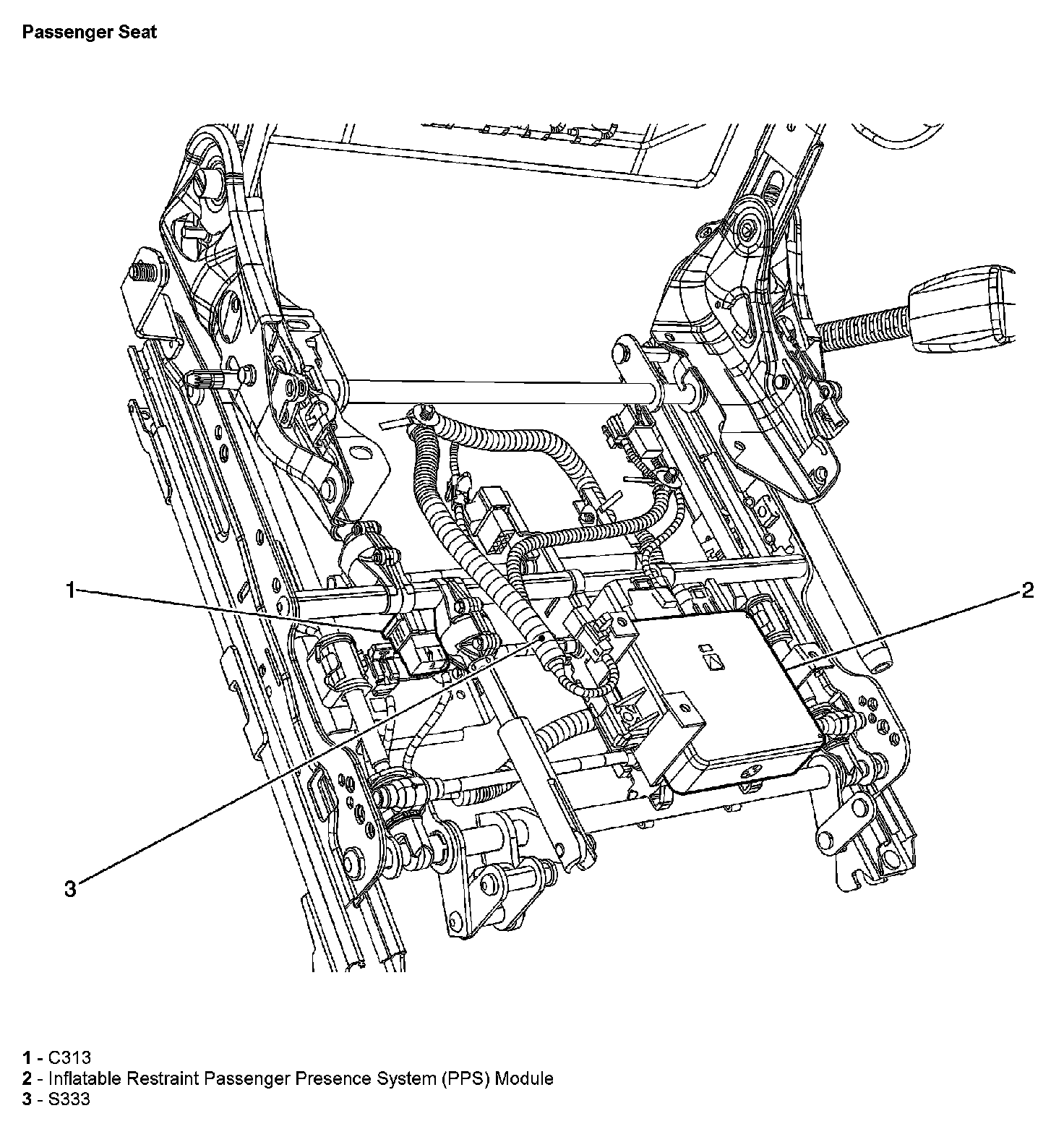 Passenger Seat

1

2

3

1 - C313
2 - Inflatable Restraint Passenger Presence System (PPS) Module
3 - S333