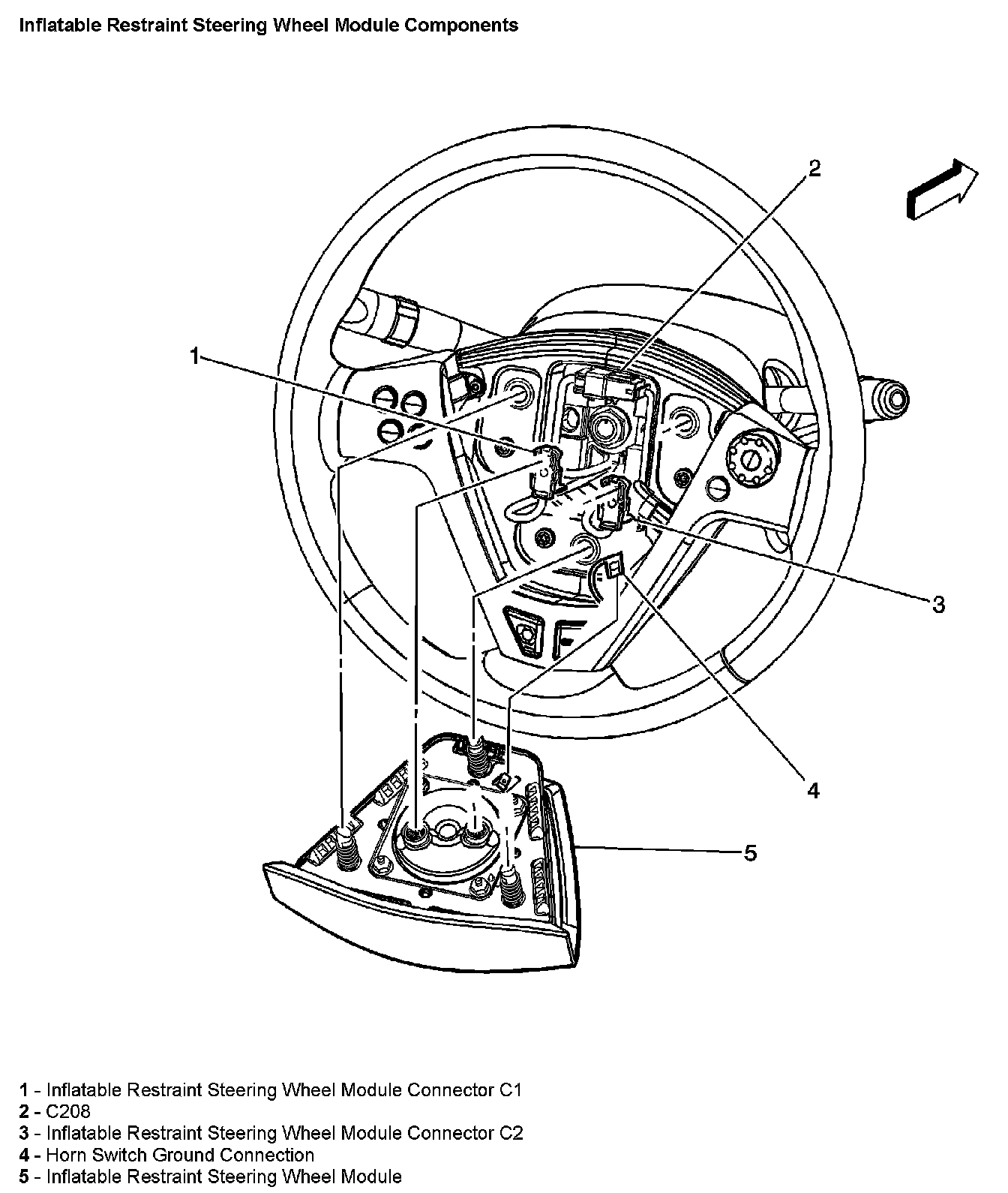 Inflatable Restraint Steering Wheel Module Components

2

1

3

4

5

1 - Inflatable Restraint Steering Wheel Module Connector C1
2 - C208
3 - Inflatable Restraint Steering Wheel Module Connector C2
4 - Horn Switch Ground Connection
5 - Inflatable Restraint Steering Wheel Module