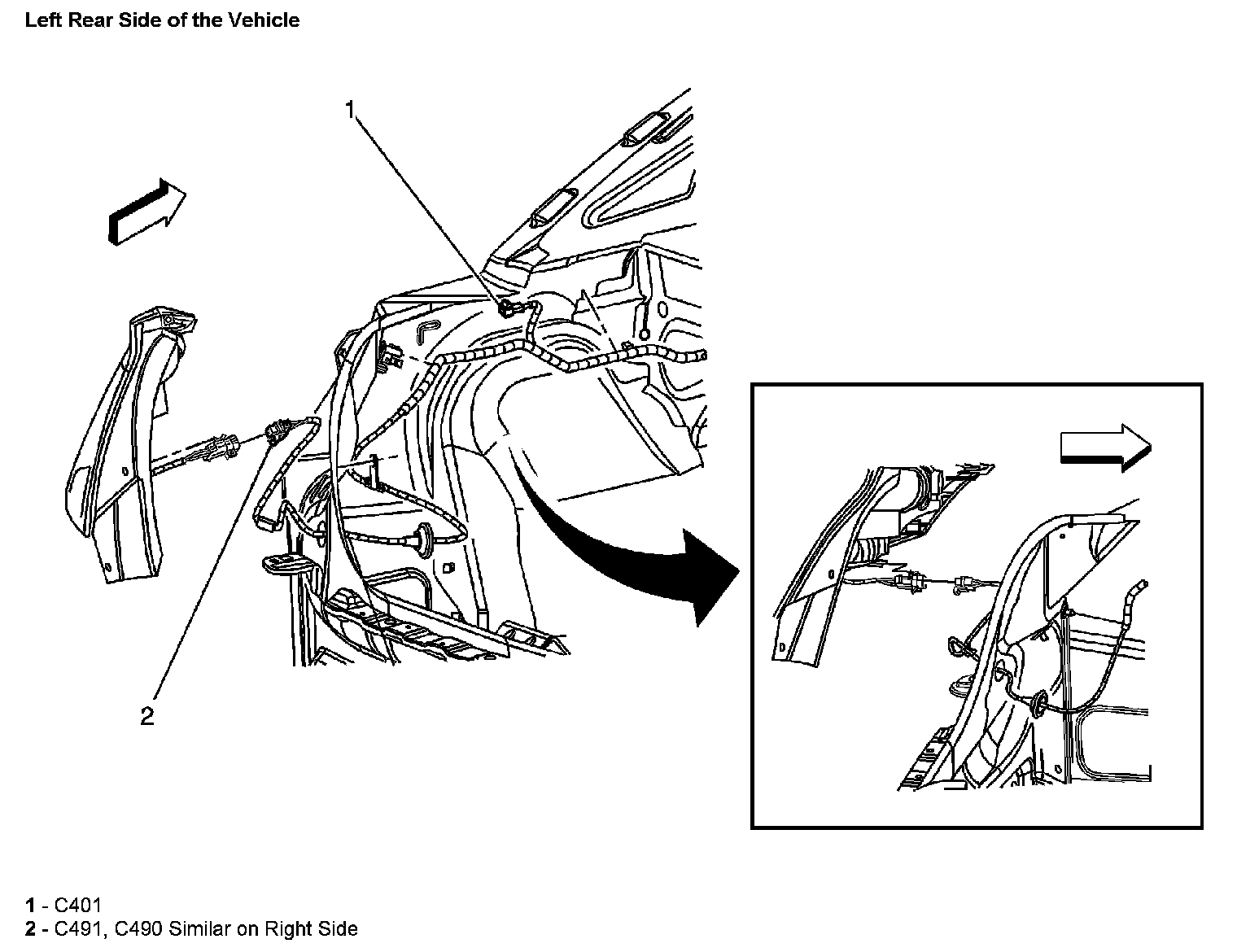 Left Rear Side of the Vehicle

1

2

1 - C401
2 - C491, C490 Similar on Right Side