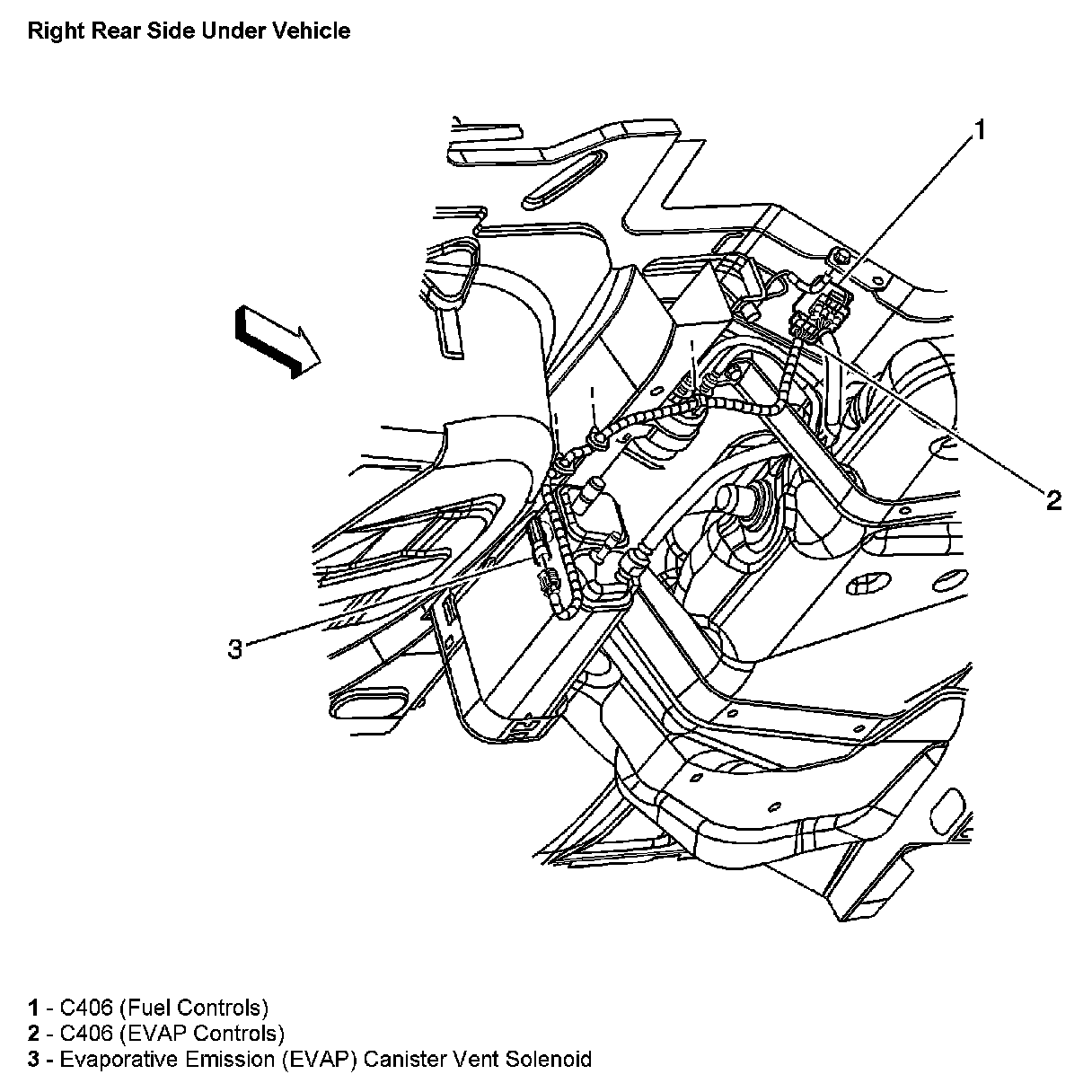 Right Rear Side Under Vehicle

1

2

3

1 - C406 (Fuel Controls)
2 - C406 (EVAP Controls)
3 - Evaporative Emission (EVAP) Canister Vent Solenoid