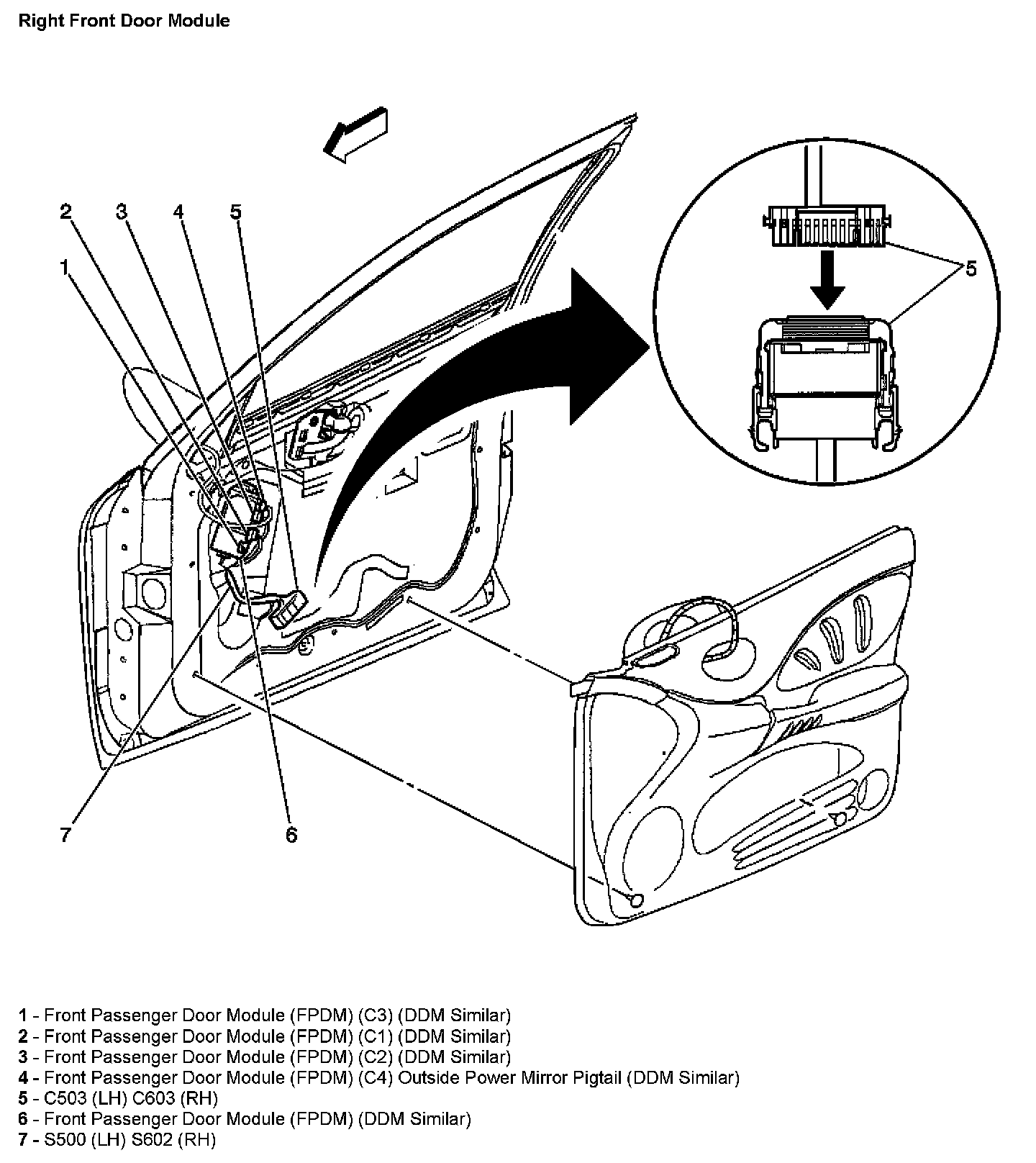 Right Front Door Module

2 3 4 5
1
5
7 6

1 - Front Passenger Door Module (FPDM) (C3) (DDM Similar)
2 - Front Passenger Door Module (FPDM) (C1) (DDM Similar)
3 - Front Passenger Door Module (FPDM) (C2) (DDM Similar)
4 - Front Passenger Door Module (FPDM) (C4) Outside Power Mirror Pigtail (DDM Similar)
5 - C503 (LH) C603 (RH)
6 - Front Passenger Door Module (FPDM) (DDM Similar)
7 - S500 (LH) S602 (RH)