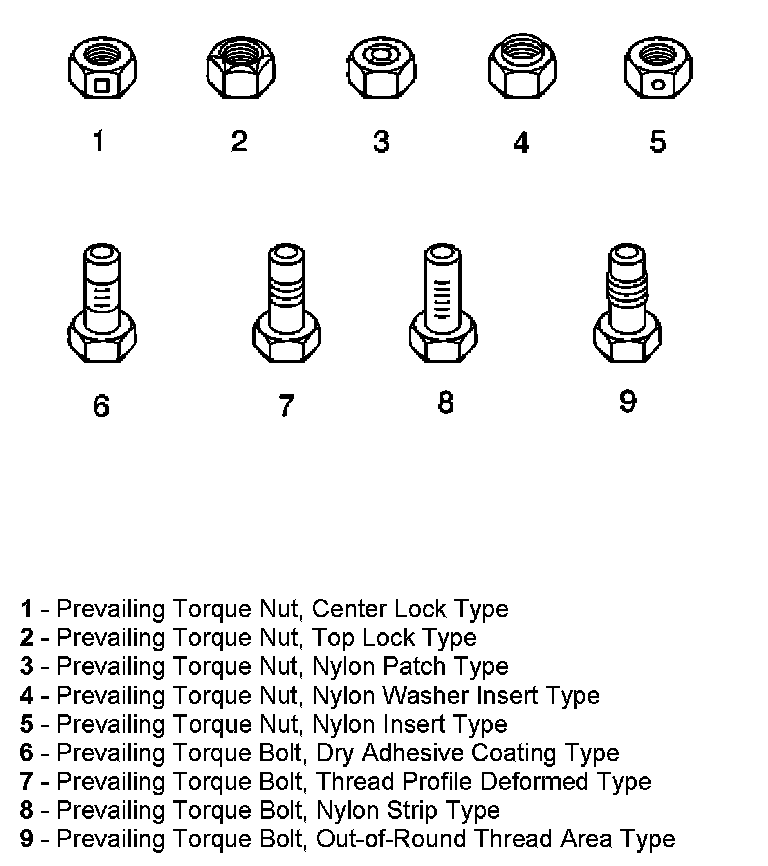 1 2 3 4 5

6 7 8 9

1 - Prevailing Torque Nut, Center Lock Type
2 - Prevailing Torque Nut, Top Lock Type
3 - Prevailing Torque Nut, Nylon Patch Type
4 - Prevailing Torque Nut, Nylon Washer Insert Type
5 - Prevailing Torque Nut, Nylon Insert Type
6 - Prevailing Torque Bolt, Dry Adhesive Coating Type
7 - Prevailing Torque Bolt, Thread Profile Deformed Type
8 - Prevailing Torque Bolt, Nylon Strip Type
9 - Prevailing Torque Bolt, Out-of-Round Thread Area Type