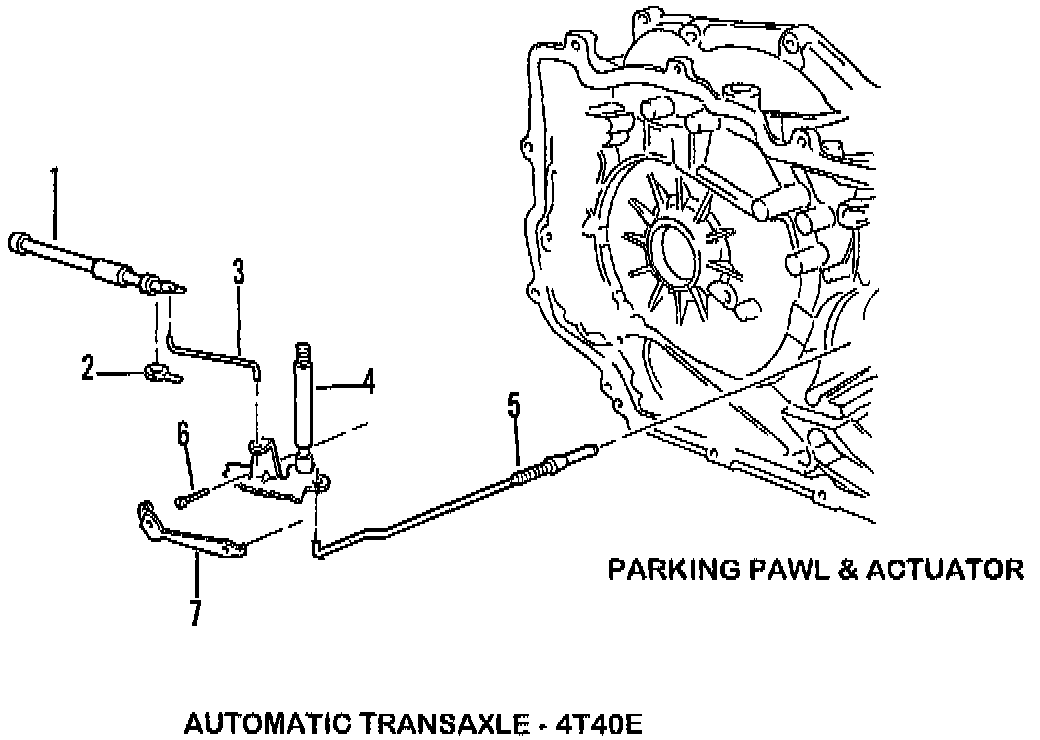 1
3
2
4
5
6
7
PARKING PAWL & ACTUATOR
AUTOMATIC TRANSAXLE - 4T40E