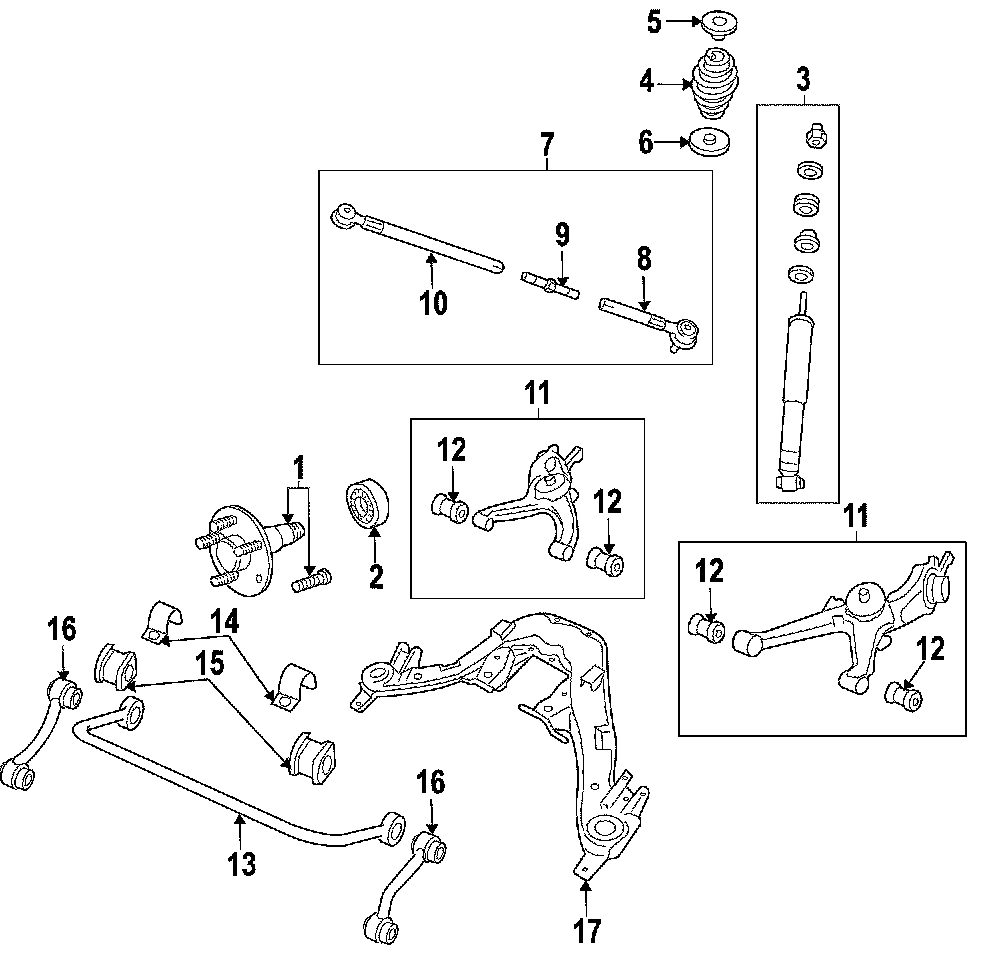 5
4
3
6
7
9
8
10
11
12
12
1
2
11
12
12
16
14
15
16
13
17