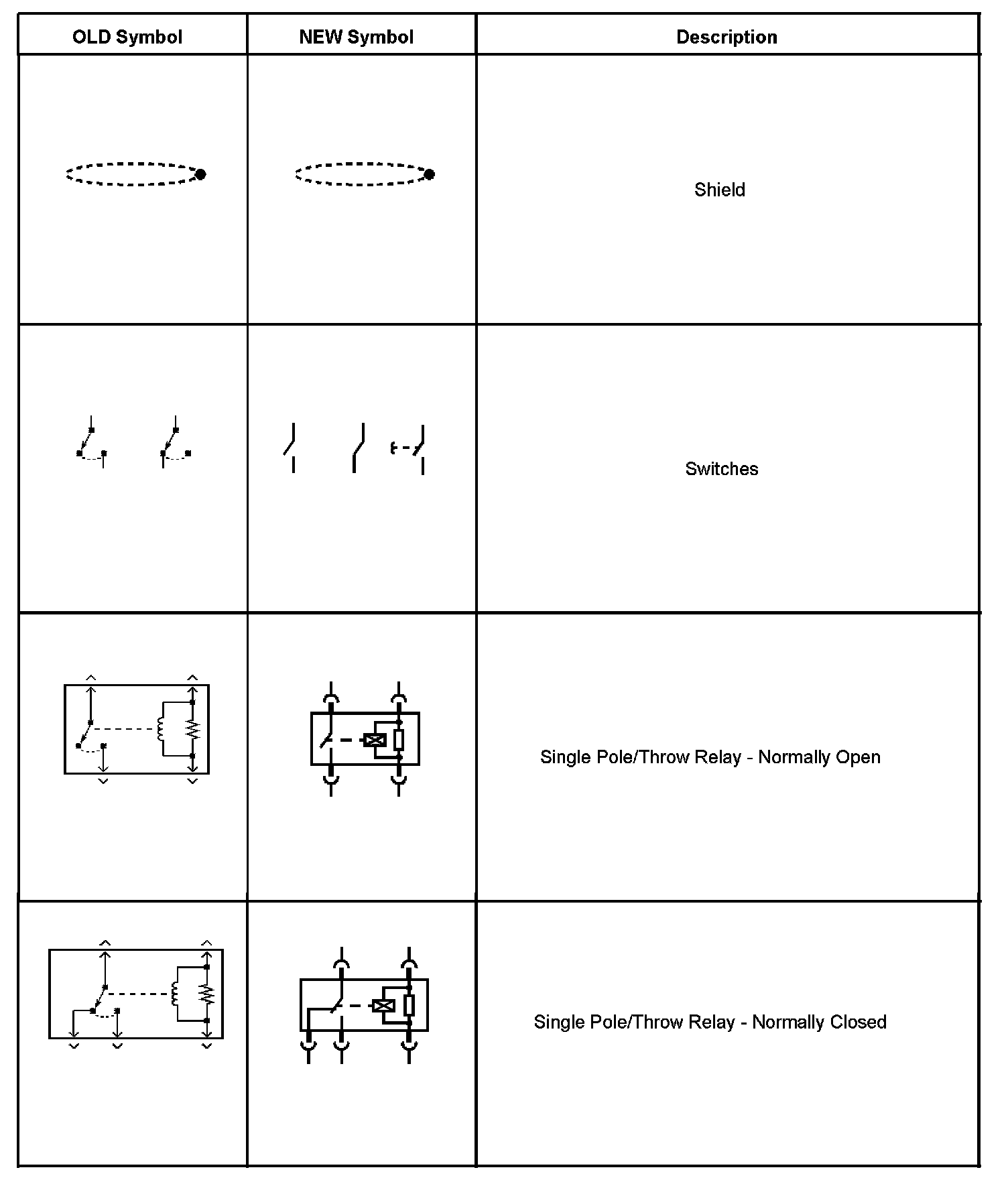 | OLD Symbol | NEW Symbol | Description |
|---|---|---|
| | | Shield |
| | | Switches |
| | | Single Pole/Throw Relay - Normally Open |
| | | Single Pole/Throw Relay - Normally Closed |