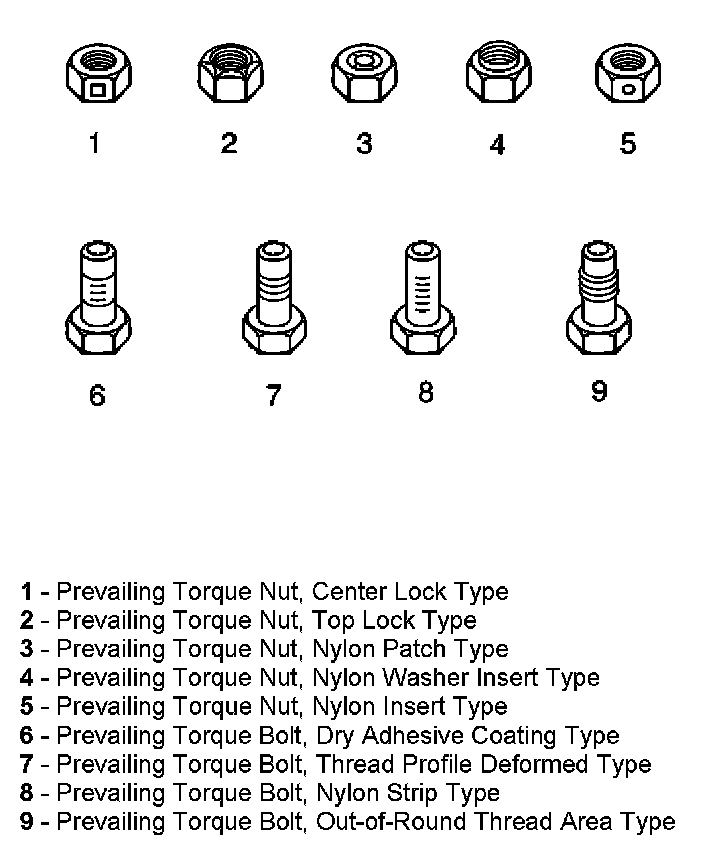 1 2 3 4 5

6 7 8 9

1 - Prevailing Torque Nut, Center Lock Type
2 - Prevailing Torque Nut, Top Lock Type
3 - Prevailing Torque Nut, Nylon Patch Type
4 - Prevailing Torque Nut, Nylon Washer Insert Type
5 - Prevailing Torque Nut, Nylon Insert Type
6 - Prevailing Torque Bolt, Dry Adhesive Coating Type
7 - Prevailing Torque Bolt, Thread Profile Deformed Type
8 - Prevailing Torque Bolt, Nylon Strip Type
9 - Prevailing Torque Bolt, Out-of-Round Thread Area Type