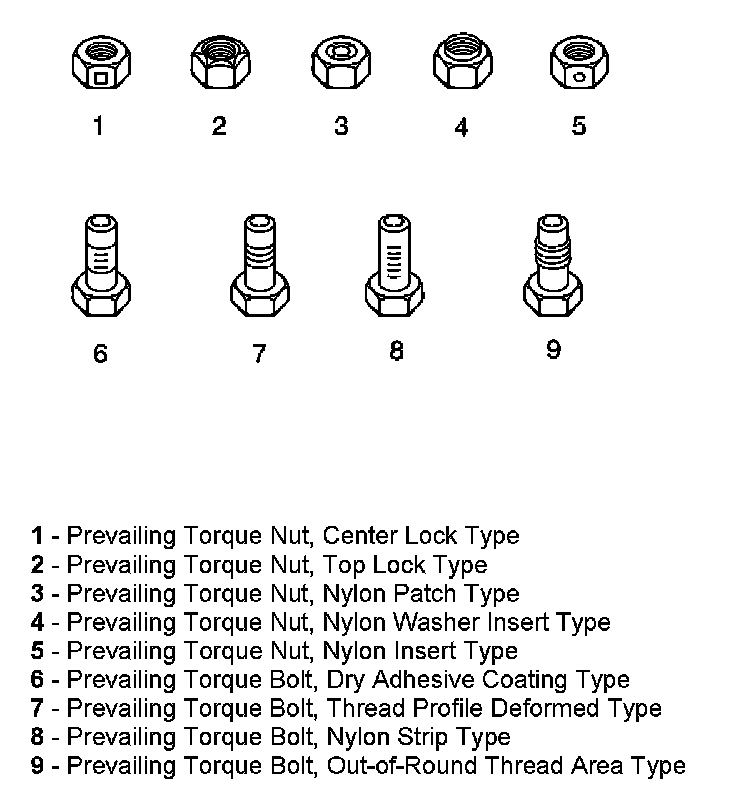 1 2 3 4 5

6 7 8 9

1 - Prevailing Torque Nut, Center Lock Type
2 - Prevailing Torque Nut, Top Lock Type
3 - Prevailing Torque Nut, Nylon Patch Type
4 - Prevailing Torque Nut, Nylon Washer Insert Type
5 - Prevailing Torque Nut, Nylon Insert Type
6 - Prevailing Torque Bolt, Dry Adhesive Coating Type
7 - Prevailing Torque Bolt, Thread Profile Deformed Type
8 - Prevailing Torque Bolt, Nylon Strip Type
9 - Prevailing Torque Bolt, Out-of-Round Thread Area Type