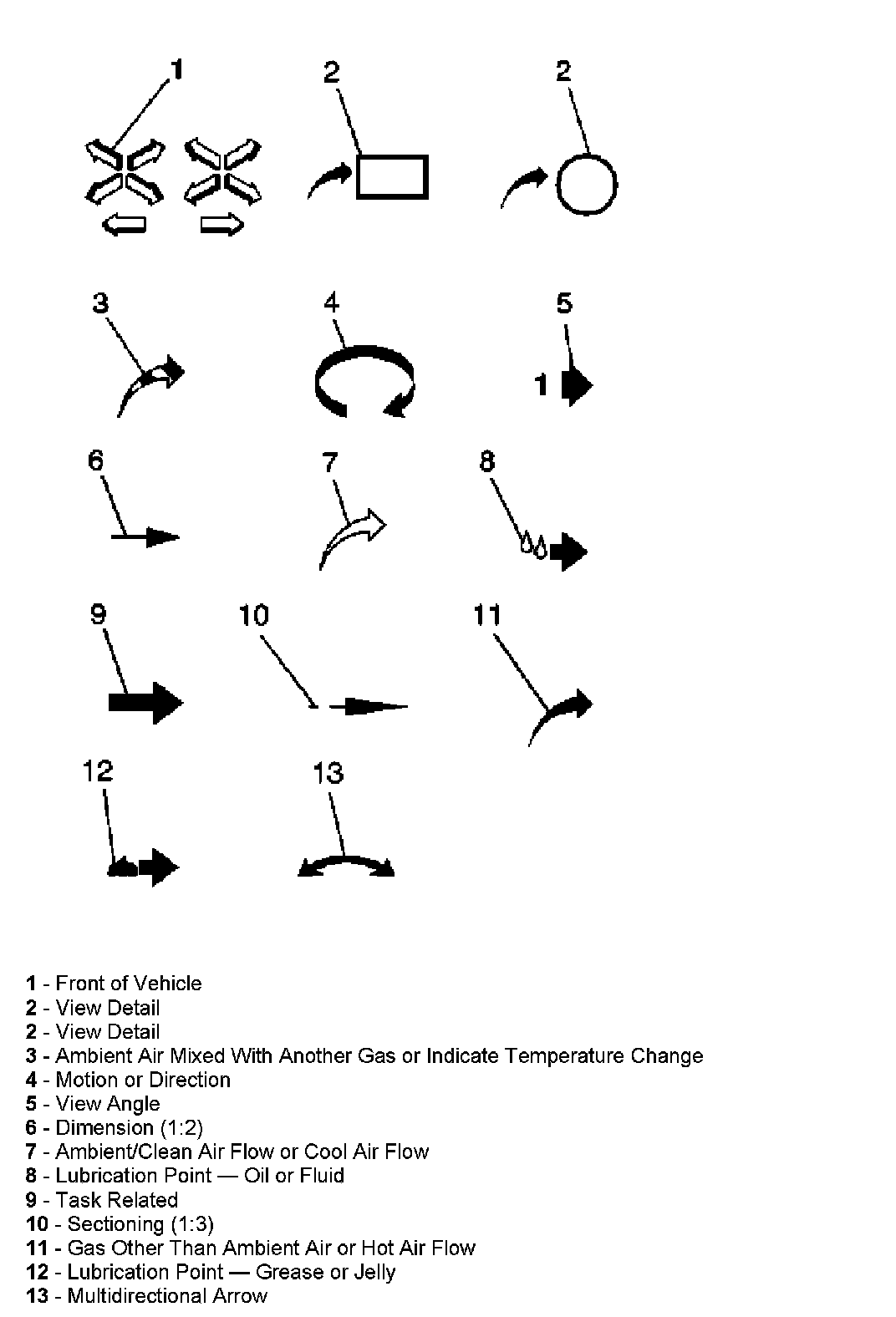 1
2
2
3
4
5
1
6
7
8
9
10
11
12
13

1 - Front of Vehicle
2 - View Detail
2 - View Detail
3 - Ambient Air Mixed With Another Gas or Indicate Temperature Change
4 - Motion or Direction
5 - View Angle
6 - Dimension (1:2)
7 - Ambient/Clean Air Flow or Cool Air Flow
8 - Lubrication Point — Oil or Fluid
9 - Task Related
10 - Sectioning (1:3)
11 - Gas Other Than Ambient Air or Hot Air Flow
12 - Lubrication Point — Grease or Jelly
13 - Multidirectional Arrow