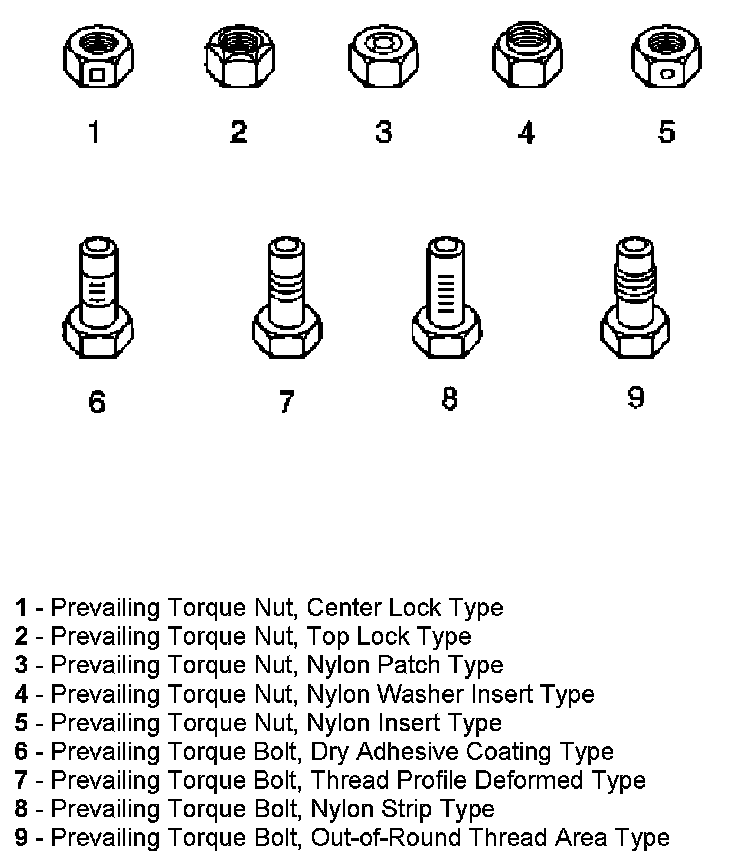 1
2
3
4
5

6
7
8
9

1 - Prevailing Torque Nut, Center Lock Type
2 - Prevailing Torque Nut, Top Lock Type
3 - Prevailing Torque Nut, Nylon Patch Type
4 - Prevailing Torque Nut, Nylon Washer Insert Type
5 - Prevailing Torque Nut, Nylon Insert Type
6 - Prevailing Torque Bolt, Dry Adhesive Coating Type
7 - Prevailing Torque Bolt, Thread Profile Deformed Type
8 - Prevailing Torque Bolt, Nylon Strip Type
9 - Prevailing Torque Bolt, Out-of-Round Thread Area Type