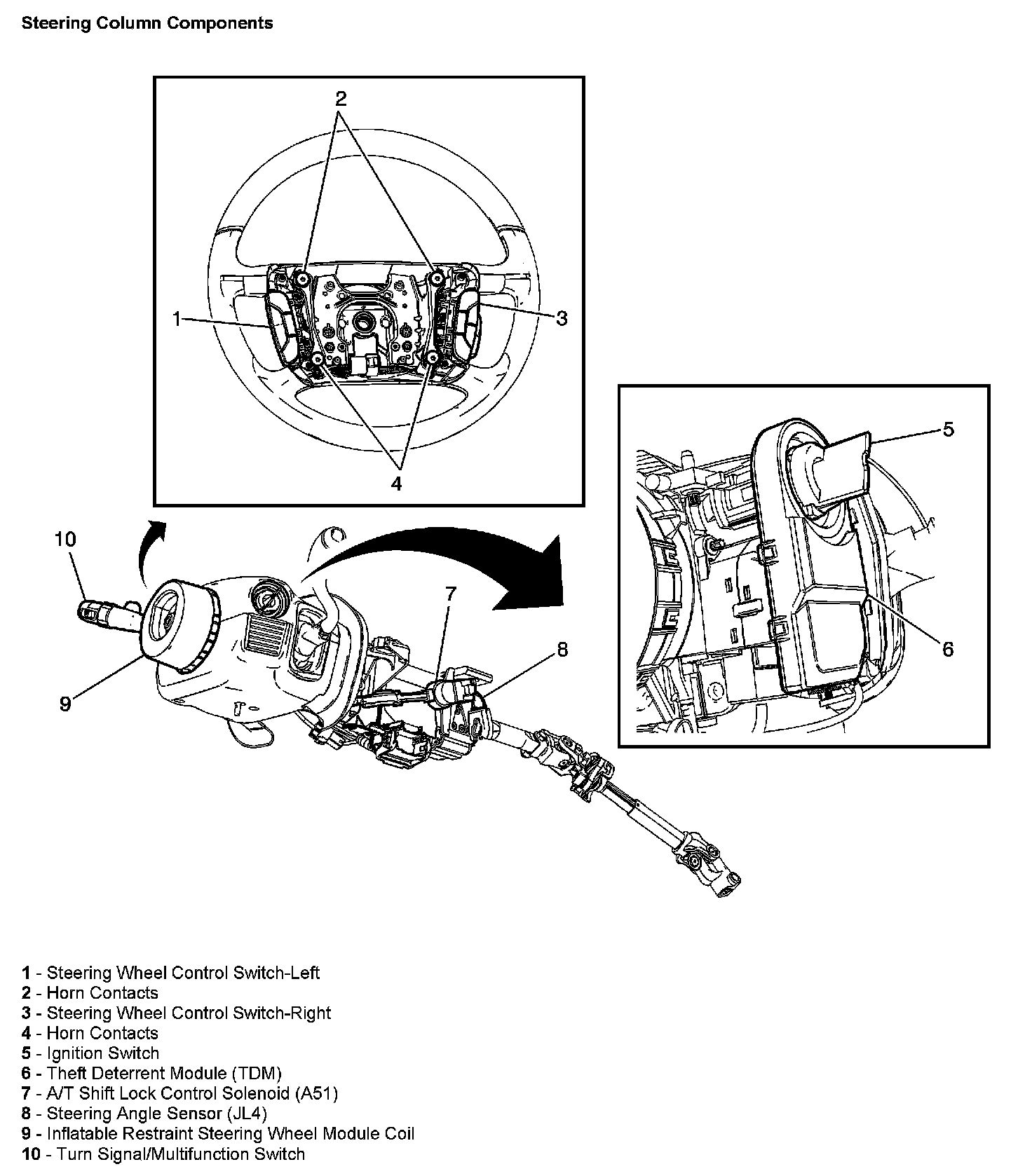 Steering Column Components

2

1

3

4

5

6

10

7

8

9

1 - Steering Wheel Control Switch-Left
2 - Horn Contacts
3 - Steering Wheel Control Switch-Right
4 - Horn Contacts
5 - Ignition Switch
6 - Theft Deterrent Module (TDM)
7 - A/T Shift Lock Control Solenoid (A51)
8 - Steering Angle Sensor (JL4)
9 - Inflatable Restraint Steering Wheel Module Coil
10 - Turn Signal/Multifunction Switch