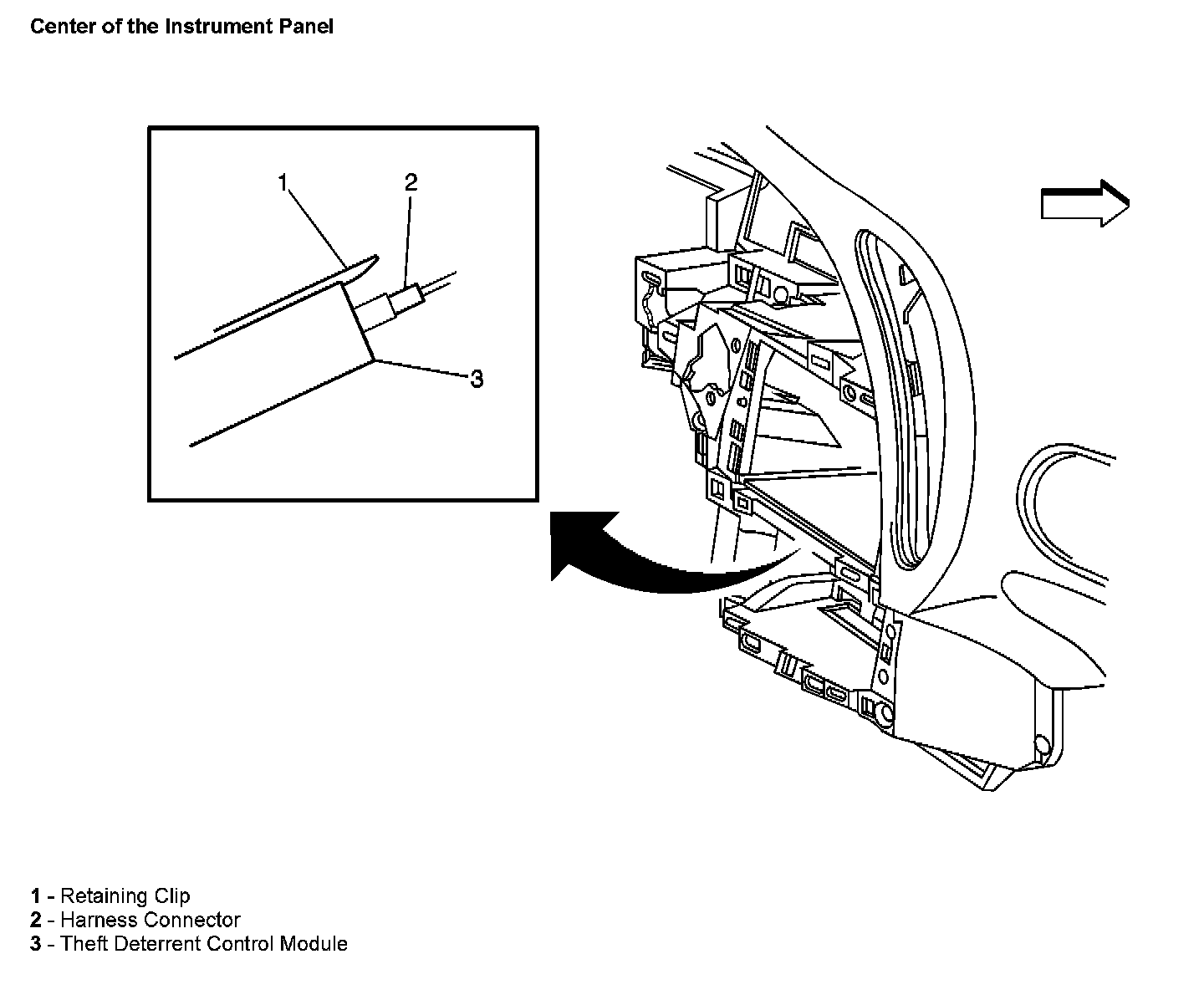 Center of the Instrument Panel

1

2

3

1 - Retaining Clip
2 - Harness Connector
3 - Theft Deterrent Control Module