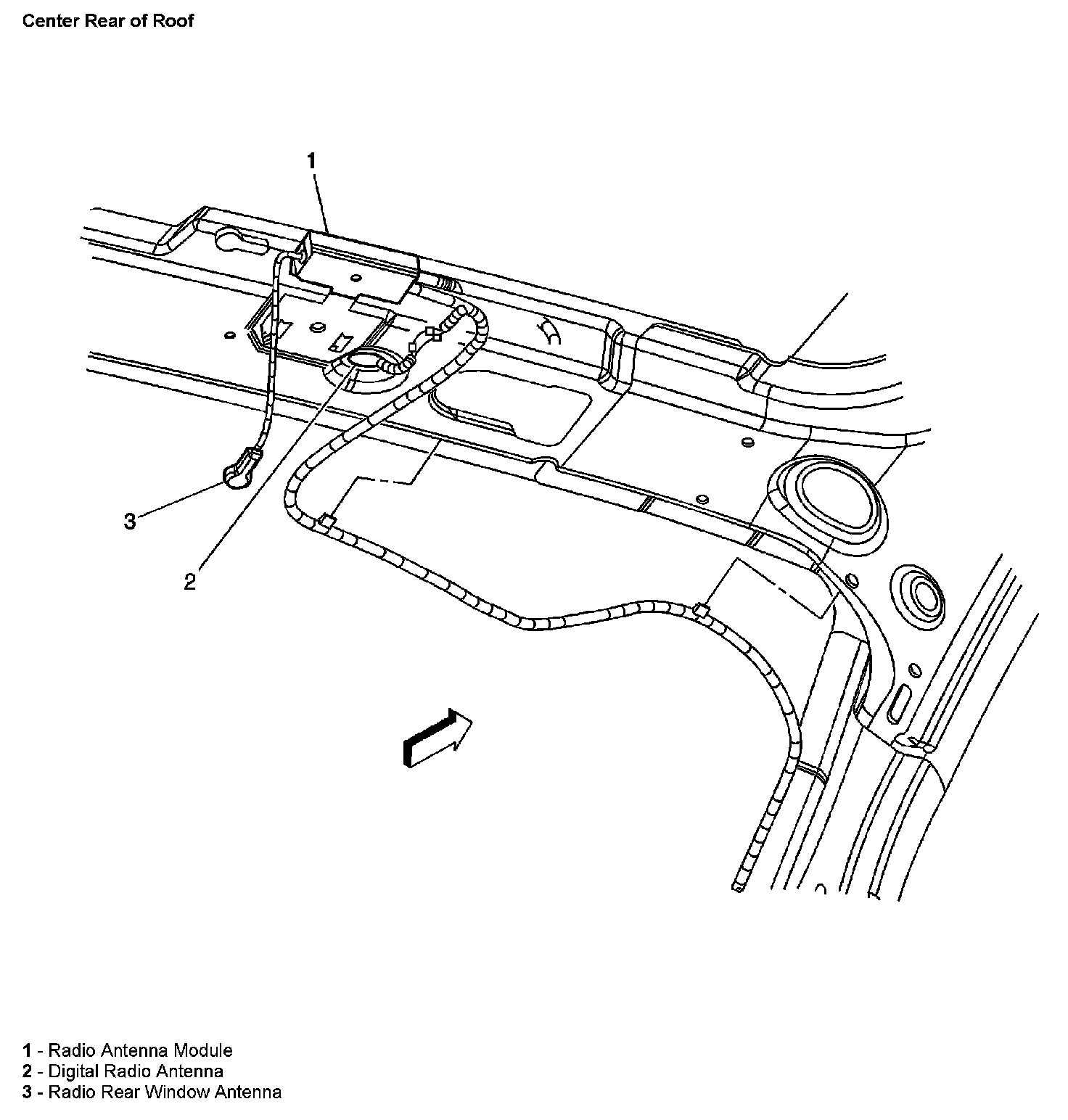 Center Rear of Roof

1

3

2

1 - Radio Antenna Module
2 - Digital Radio Antenna
3 - Radio Rear Window Antenna