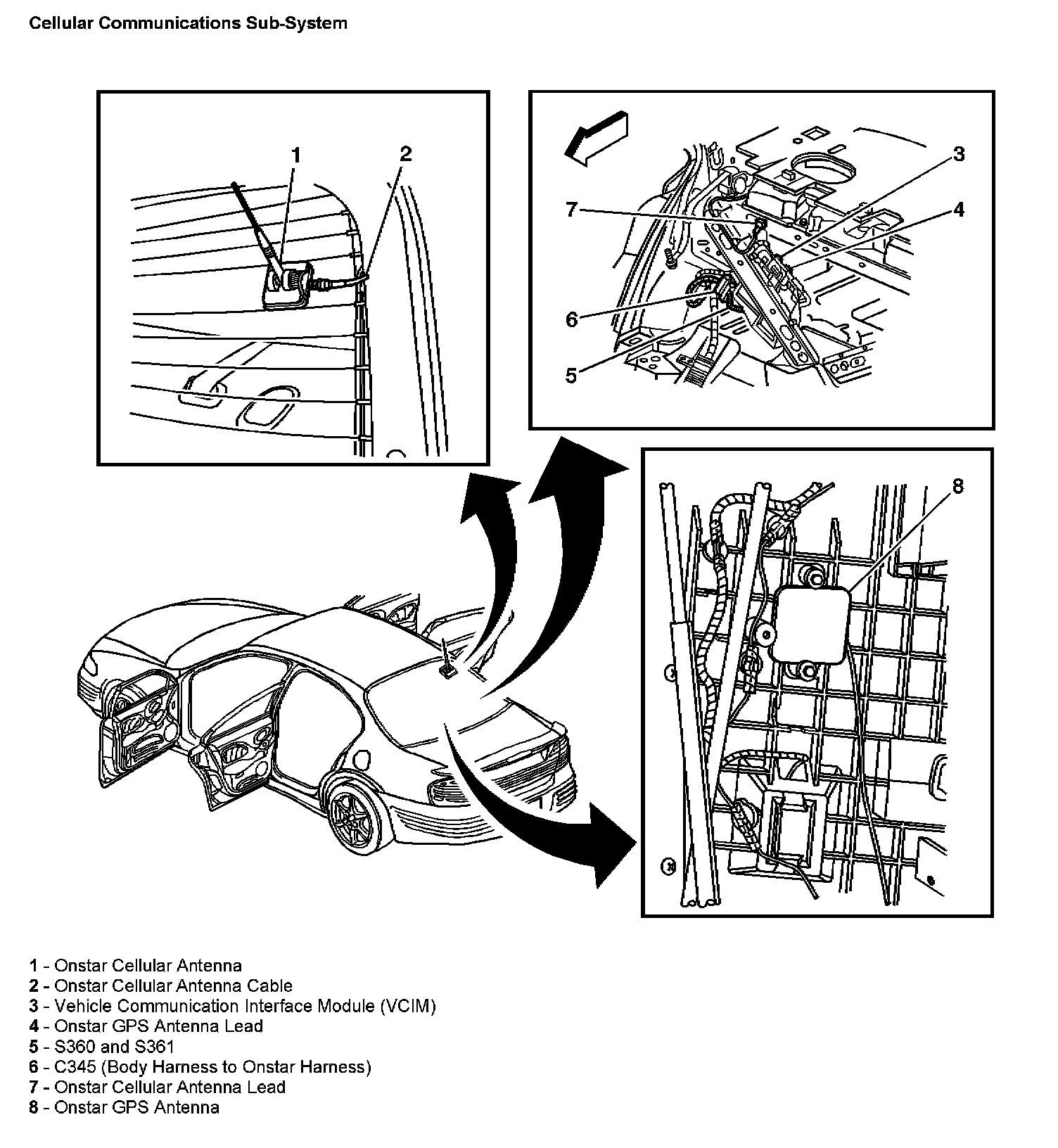 Cellular Communications Sub-System

1
2
3
7
4
6
5
8

1 - Onstar Cellular Antenna
2 - Onstar Cellular Antenna Cable
3 - Vehicle Communication Interface Module (VCIM)
4 - Onstar GPS Antenna Lead
5 - S360 and S361
6 - C345 (Body Harness to Onstar Harness)
7 - Onstar Cellular Antenna Lead
8 - Onstar GPS Antenna