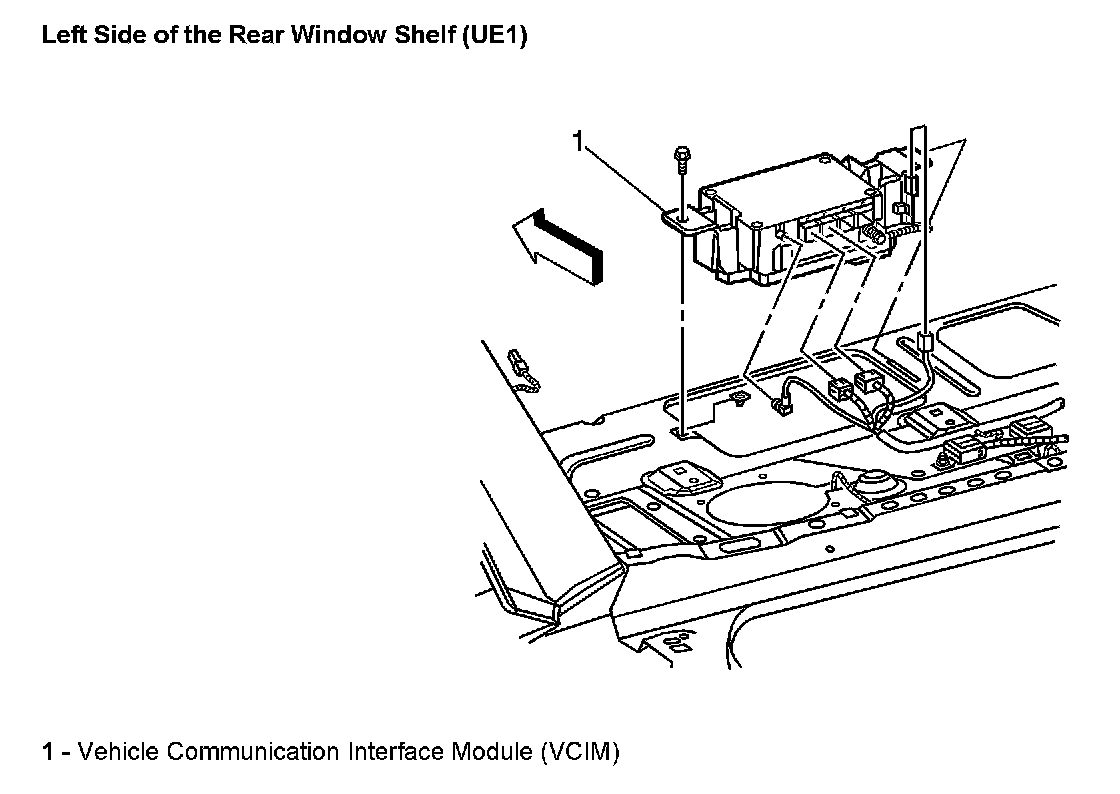 Left Side of the Rear Window Shelf (UE1)

1

1 - Vehicle Communication Interface Module (VCIM)