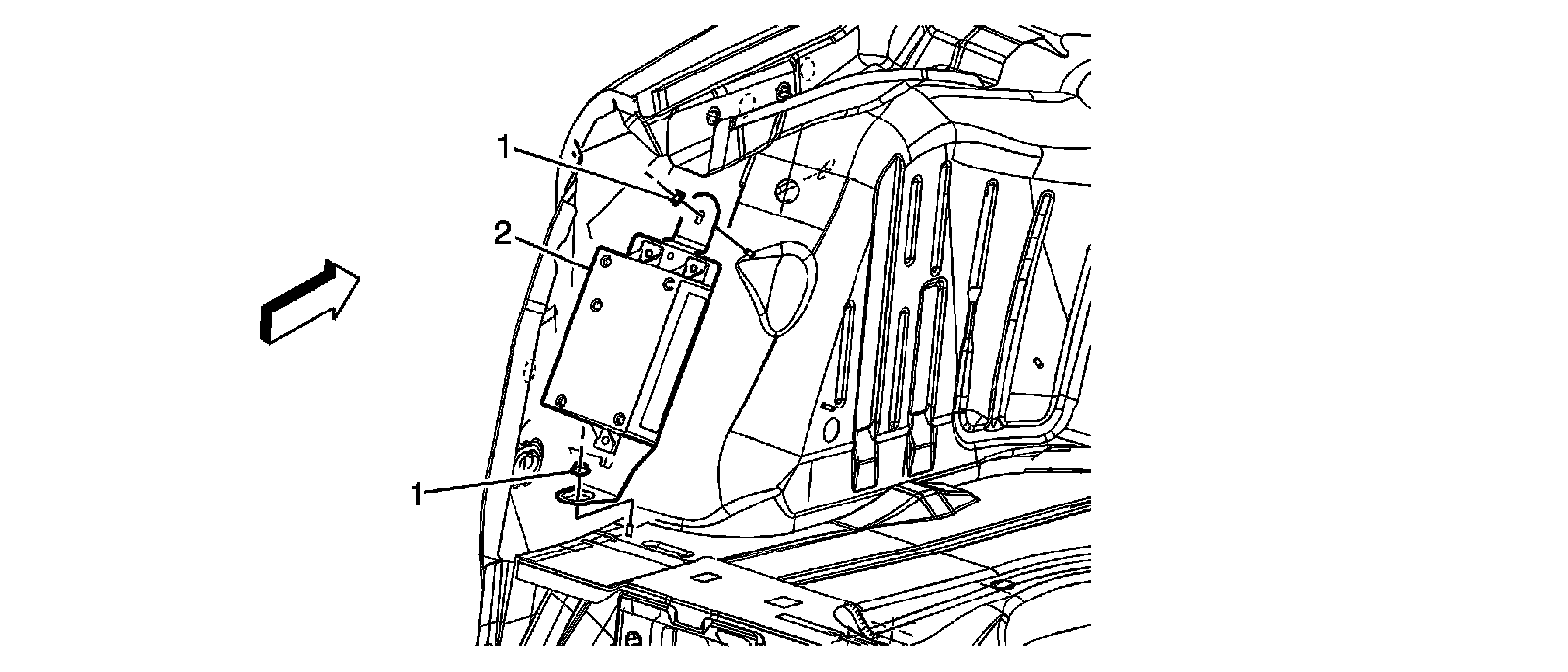 1
2
1