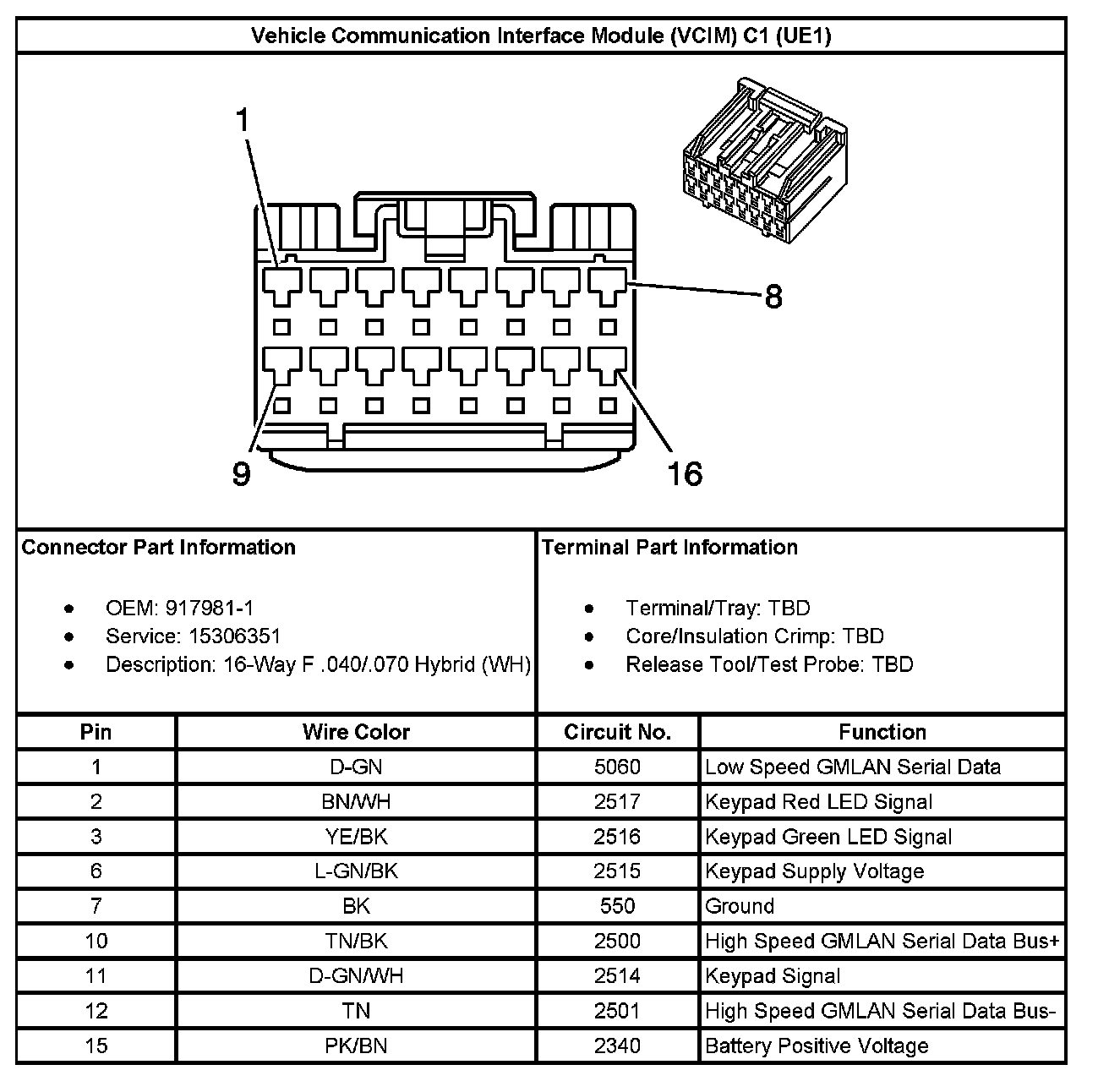 Vehicle Communication Interface Module (VCIM) C1 (UE1)

1
8
9
16

Connector Part Information

- OEM: 917981-1
- Service: 15306351
- Description: 16-Way F .040/.070 Hybrid (WH)

Terminal Part Information

- Terminal/Tray: TBD
- Core/Insulation Crimp: TBD
- Release Tool/Test Probe: TBD

| Pin | Wire Color | Circuit No. | Function |
|---|---|---|---|
| 1 | D-GN | 5060 | Low Speed GMLAN Serial Data |
| 2 | BN/WH | 2517 | Keypad Red LED Signal |
| 3 | YE/BK | 2516 | Keypad Green LED Signal |
| 6 | L-GN/BK | 2515 | Keypad Supply Voltage |
| 7 | BK | 550 | Ground |
| 10 | TN/BK | 2500 | High Speed GMLAN Serial Data Bus+ |
| 11 | D-GN/WH | 2514 | Keypad Signal |
| 12 | TN | 2501 | High Speed GMLAN Serial Data Bus- |
| 15 | PK/BN | 2340 | Battery Positive Voltage |