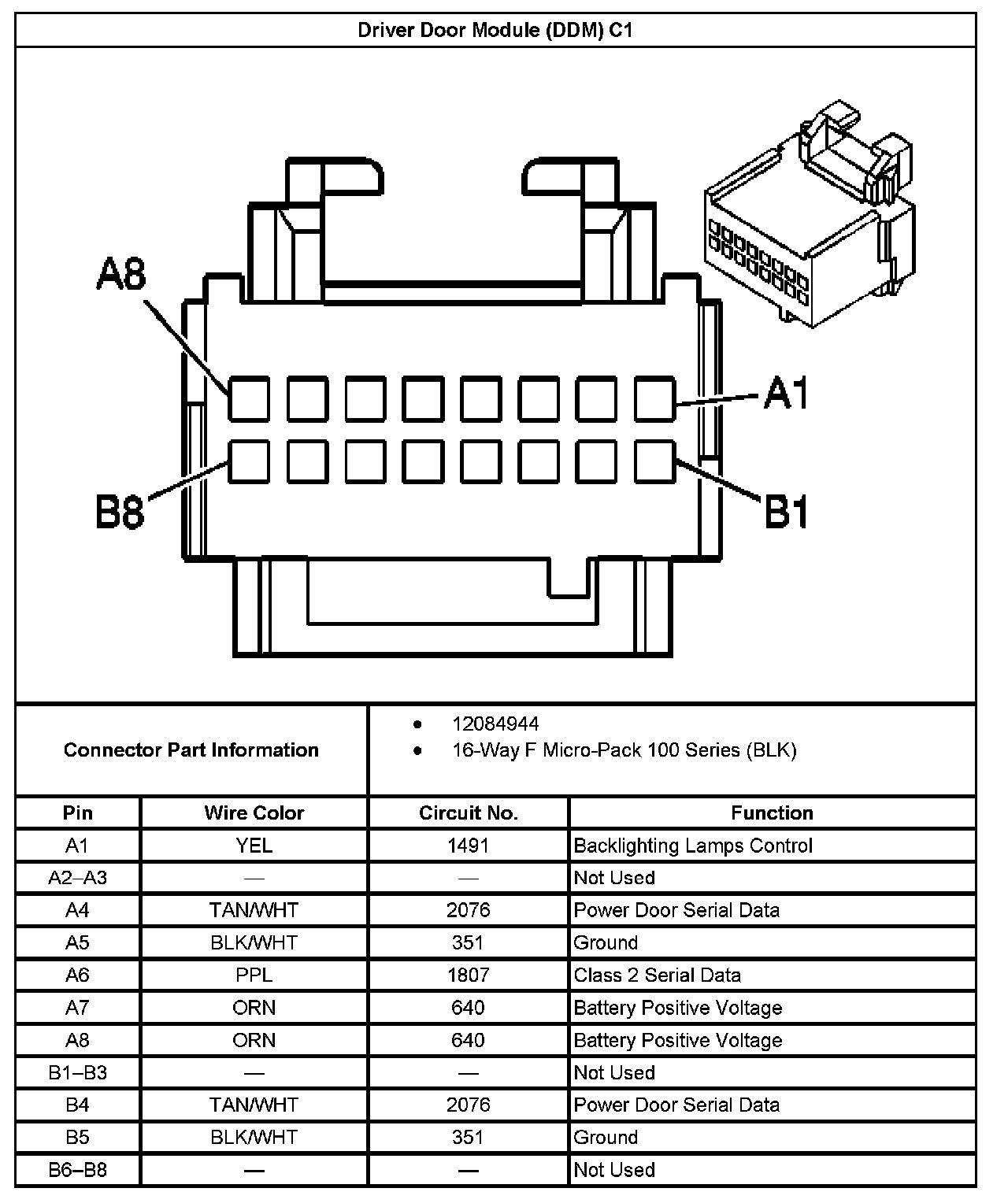 Driver Door Module (DDM) C1

A8

A1

B8

B1

Connector Part Information

• 12084944
• 16-Way F Micro-Pack 100 Series (BLK)

| Pin | Wire Color | Circuit No. | Function |
|---|---|---|---|
| A1 | YEL | 1491 | Backlighting Lamps Control |
| A2–A3 | — | — | Not Used |
| A4 | TAN/WHT | 2076 | Power Door Serial Data |
| A5 | BLK/WHT | 351 | Ground |
| A6 | PPL | 1807 | Class 2 Serial Data |
| A7 | ORN | 640 | Battery Positive Voltage |
| A8 | ORN | 640 | Battery Positive Voltage |
| B1–B3 | — | — | Not Used |
| B4 | TAN/WHT | 2076 | Power Door Serial Data |
| B5 | BLK/WHT | 351 | Ground |
| B6–B8 | — | — | Not Used |