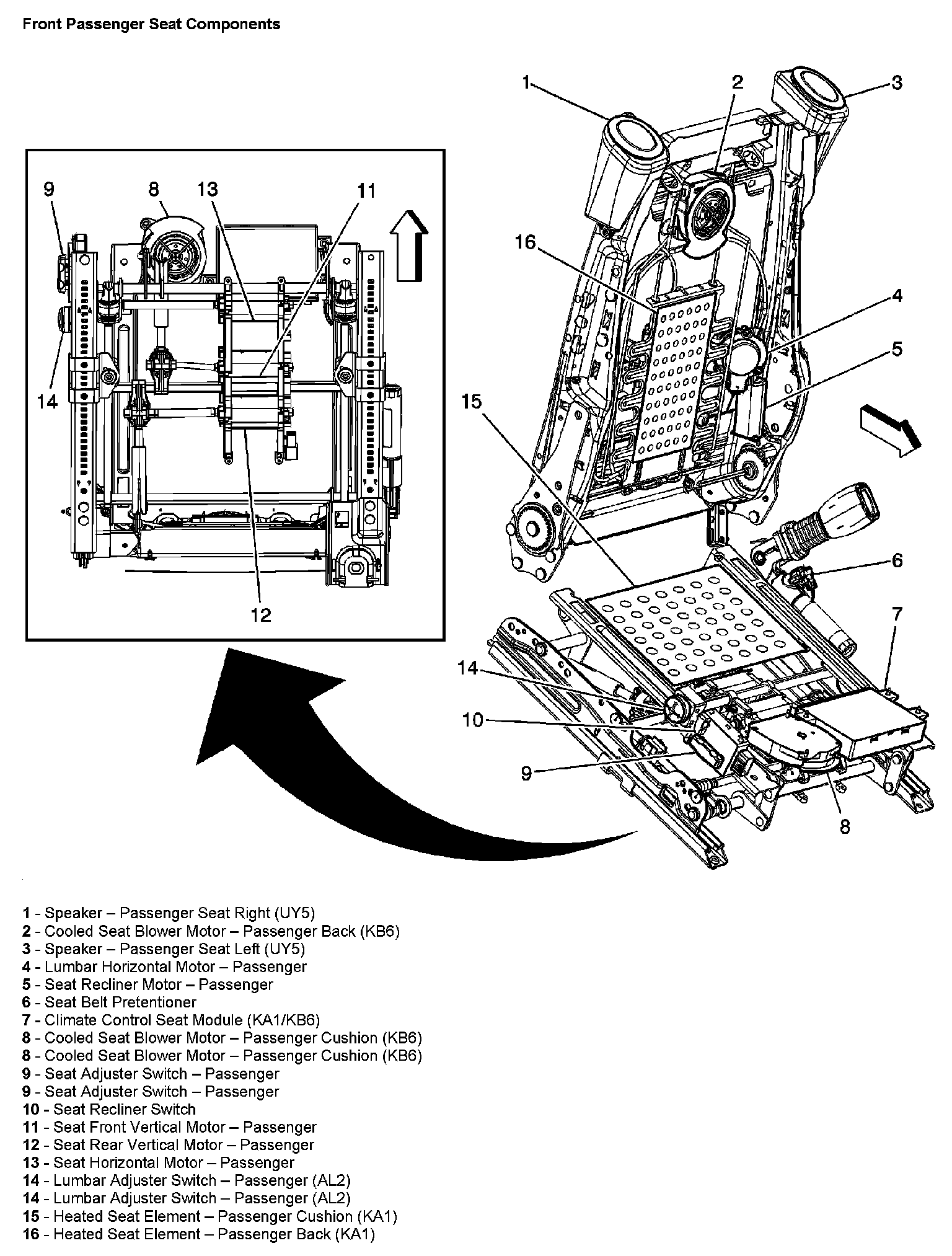 Front Passenger Seat Components

9 8 13 11

14

12

1 2 3

16

4

5

15

6

7

14

10

9

8

1 - Speaker – Passenger Seat Right (UY5)
2 - Cooled Seat Blower Motor – Passenger Back (KB6)
3 - Speaker – Passenger Seat Left (UY5)
4 - Lumbar Horizontal Motor – Passenger
5 - Seat Recliner Motor – Passenger
6 - Seat Belt Pretentioner
7 - Climate Control Seat Module (KA1/KB6)
8 - Cooled Seat Blower Motor – Passenger Cushion (KB6)
8 - Cooled Seat Blower Motor – Passenger Cushion (KB6)
9 - Seat Adjuster Switch – Passenger
9 - Seat Adjuster Switch – Passenger
10 - Seat Recliner Switch
11 - Seat Front Vertical Motor – Passenger
12 - Seat Rear Vertical Motor – Passenger
13 - Seat Horizontal Motor – Passenger
14 - Lumbar Adjuster Switch – Passenger (AL2)
14 - Lumbar Adjuster Switch – Passenger (AL2)
15 - Heated Seat Element – Passenger Cushion (KA1)
16 - Heated Seat Element – Passenger Back (KA1)