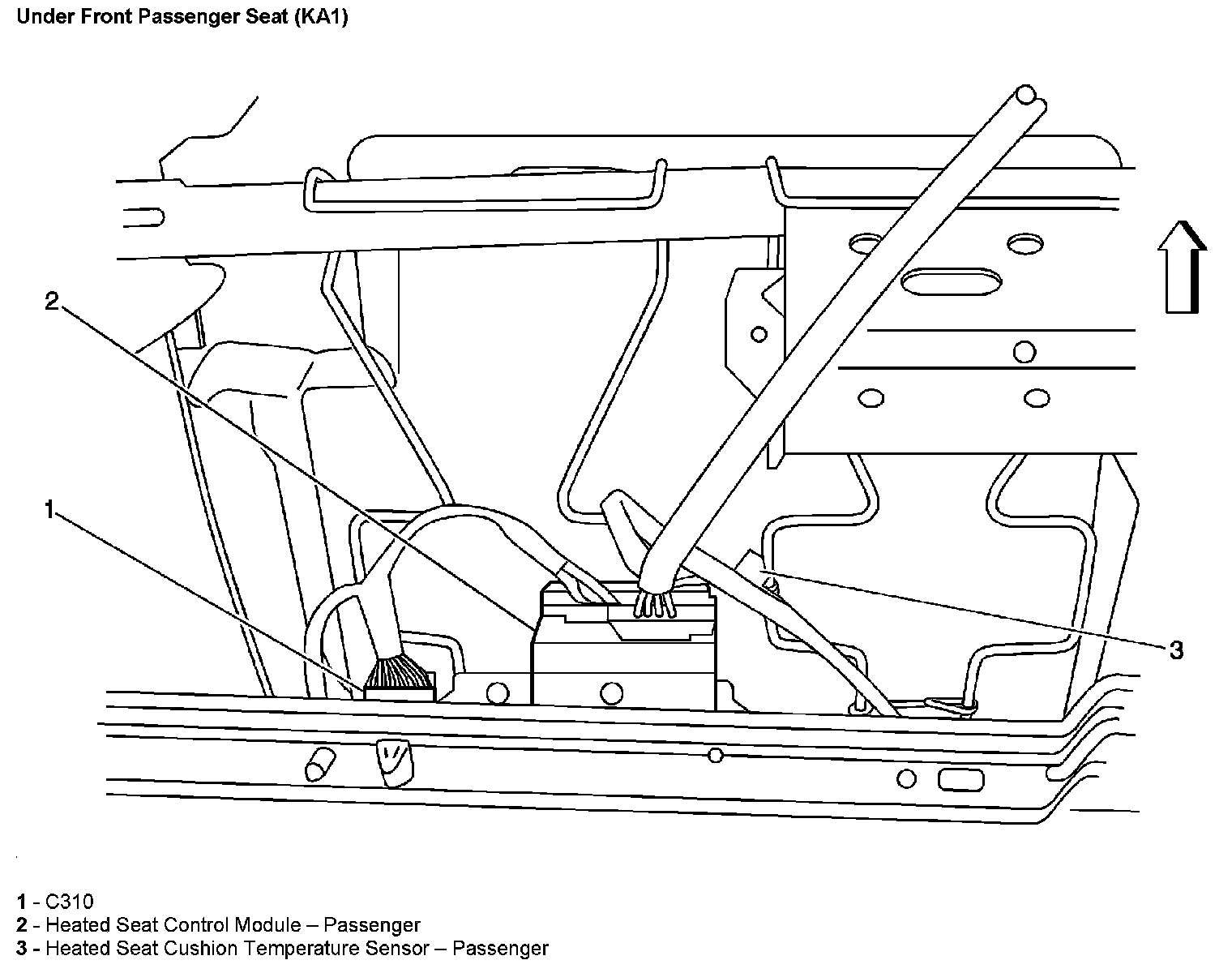 Under Front Passenger Seat (KA1)

2

1

3

1 - C310
2 - Heated Seat Control Module – Passenger
3 - Heated Seat Cushion Temperature Sensor – Passenger