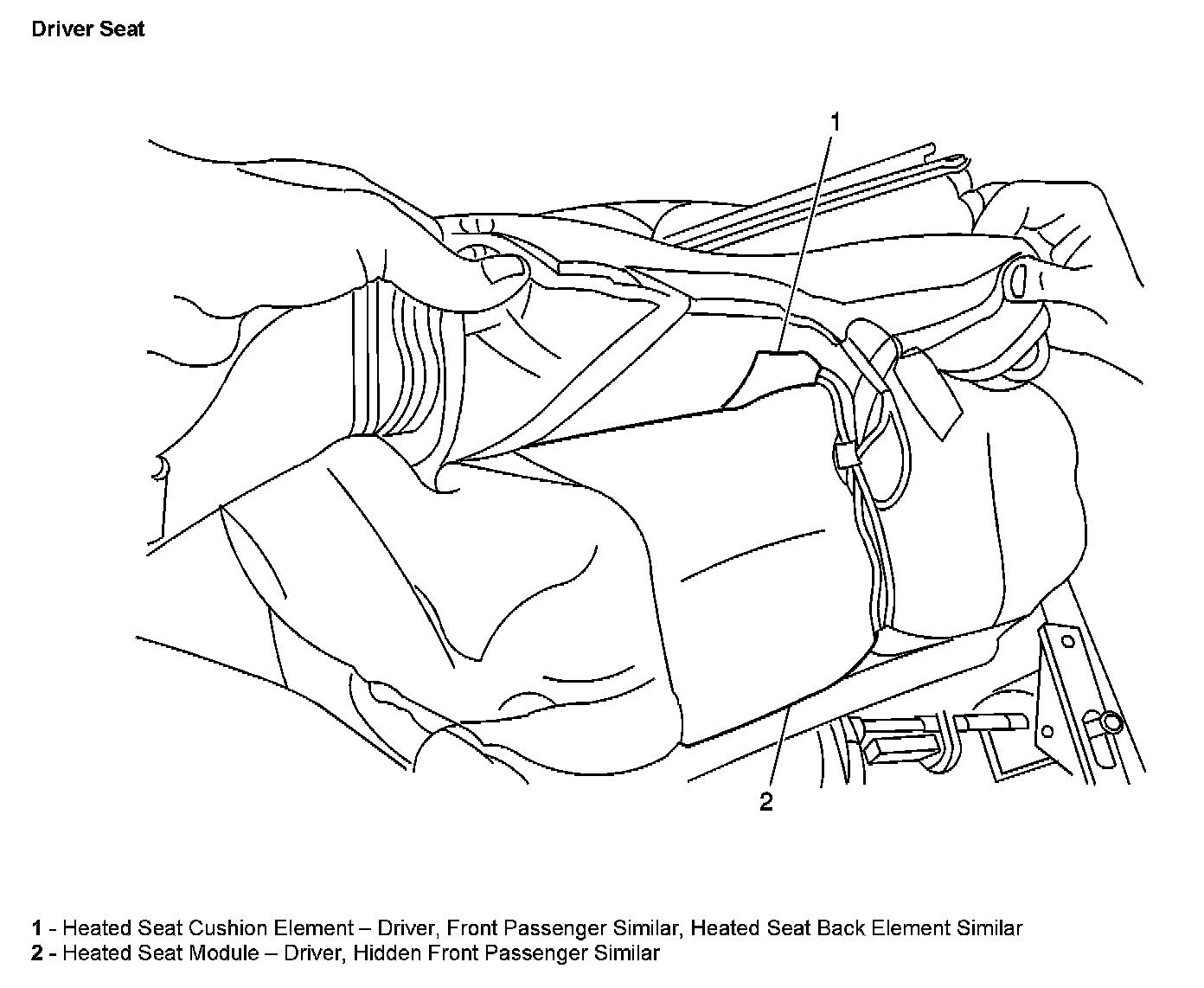 Driver Seat

1

2

1 - Heated Seat Cushion Element – Driver, Front Passenger Similar, Heated Seat Back Element Similar
2 - Heated Seat Module – Driver, Hidden Front Passenger Similar