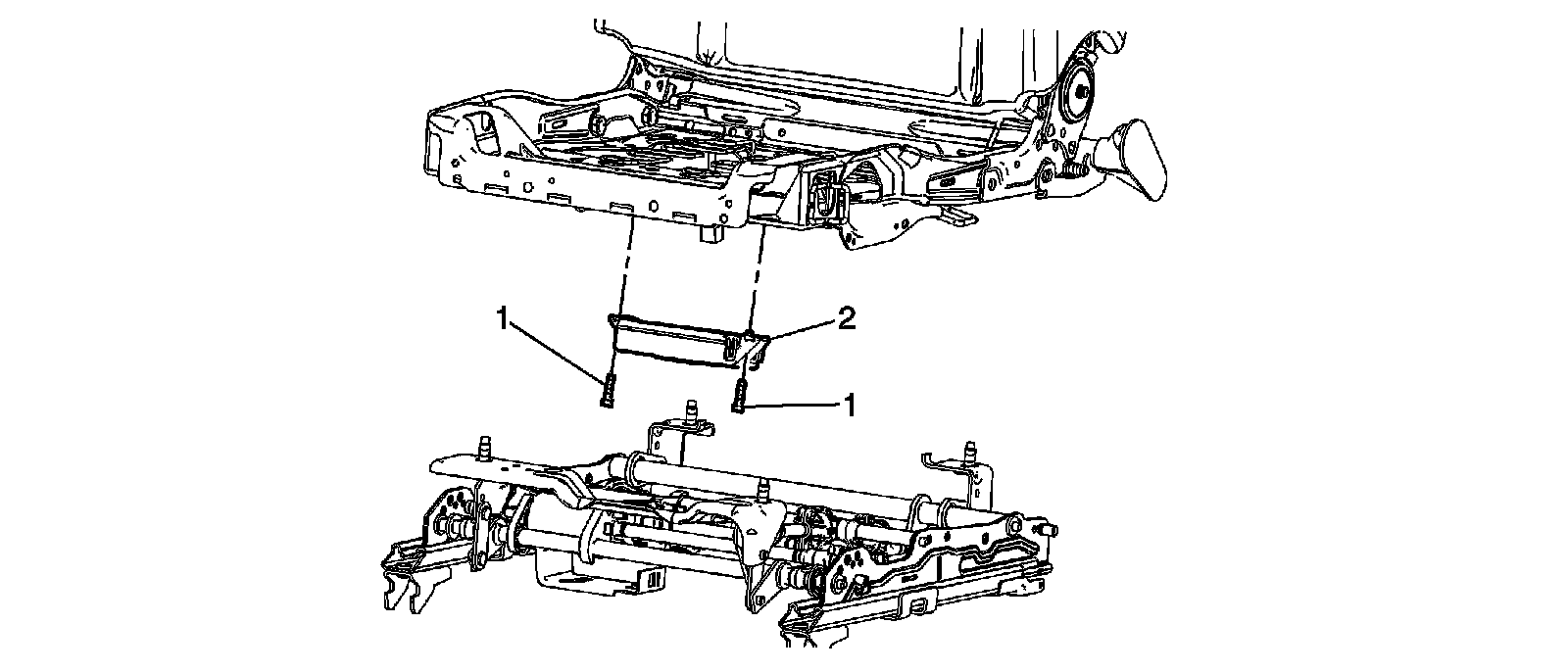 1

2

1