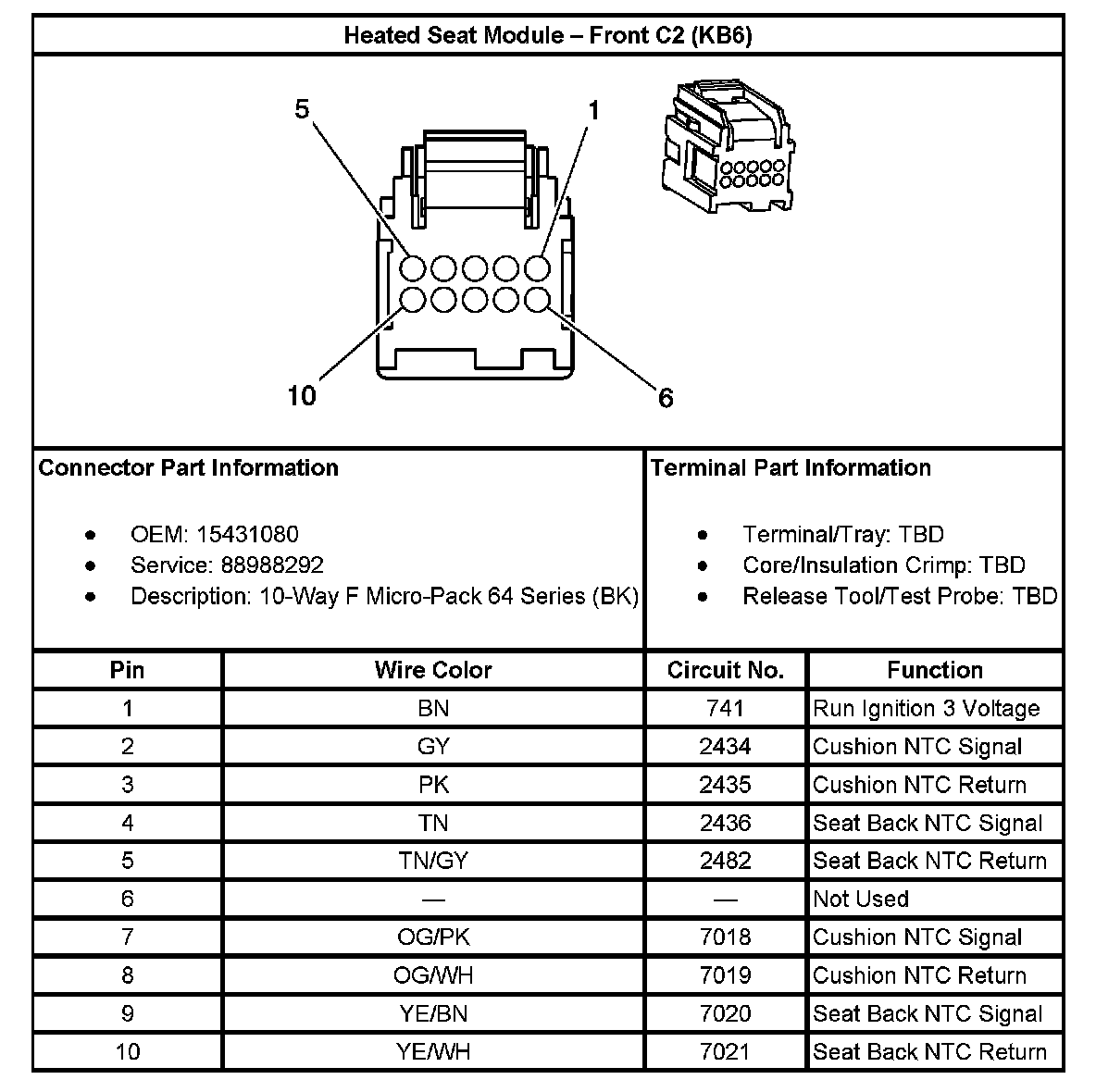 Heated Seat Module – Front C2 (KB6)

5
1
10
6

Connector Part Information

- OEM: 15431080
- Service: 88988292
- Description: 10-Way F Micro-Pack 64 Series (BK)

Terminal Part Information

- Terminal/Tray: TBD
- Core/Insulation Crimp: TBD
- Release Tool/Test Probe: TBD

| Pin | Wire Color | Circuit No. | Function |
|---|---|---|---|
| 1 | BN | 741 | Run Ignition 3 Voltage |
| 2 | GY | 2434 | Cushion NTC Signal |
| 3 | PK | 2435 | Cushion NTC Return |
| 4 | TN | 2436 | Seat Back NTC Signal |
| 5 | TN/GY | 2482 | Seat Back NTC Return |
| 6 | — | — | Not Used |
| 7 | OG/PK | 7018 | Cushion NTC Signal |
| 8 | OG/WH | 7019 | Cushion NTC Return |
| 9 | YE/BN | 7020 | Seat Back NTC Signal |
| 10 | YE/WH | 7021 | Seat Back NTC Return |