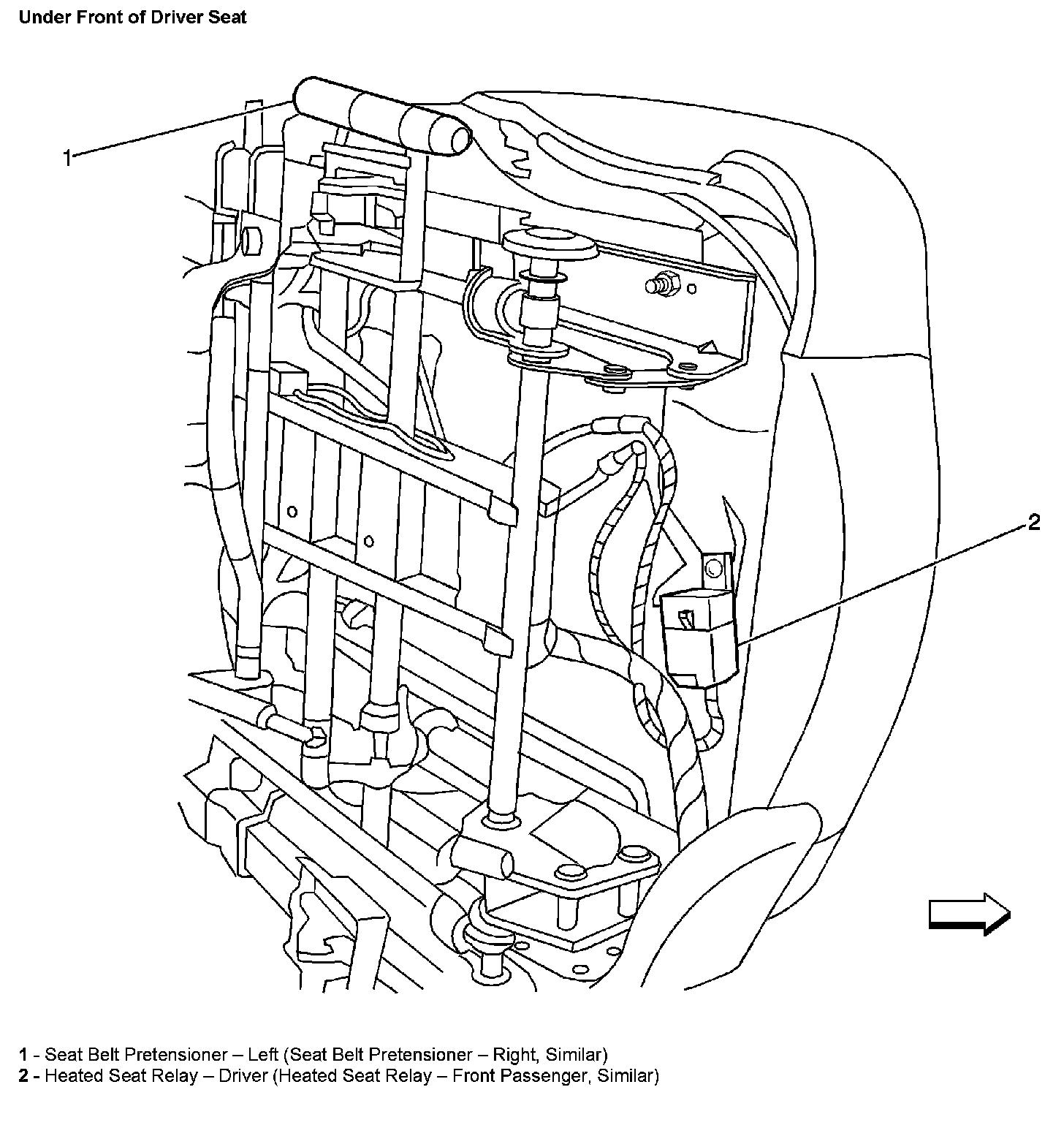 Under Front of Driver Seat

1

2

1 - Seat Belt Pretensioner – Left (Seat Belt Pretensioner – Right, Similar)
2 - Heated Seat Relay – Driver (Heated Seat Relay – Front Passenger, Similar)