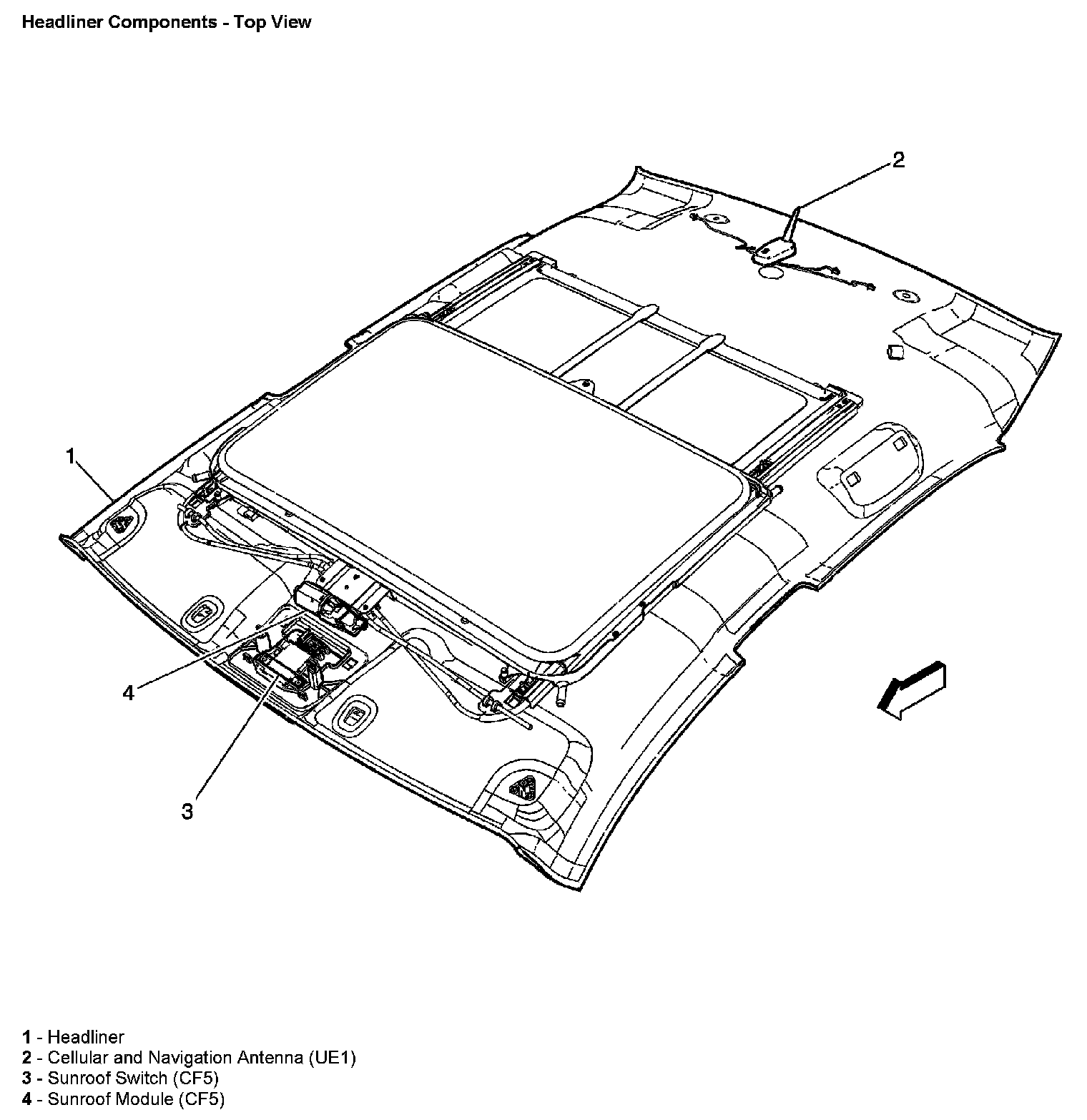 Headliner Components - Top View

2

1

4

3

1 - Headliner
2 - Cellular and Navigation Antenna (UE1)
3 - Sunroof Switch (CF5)
4 - Sunroof Module (CF5)