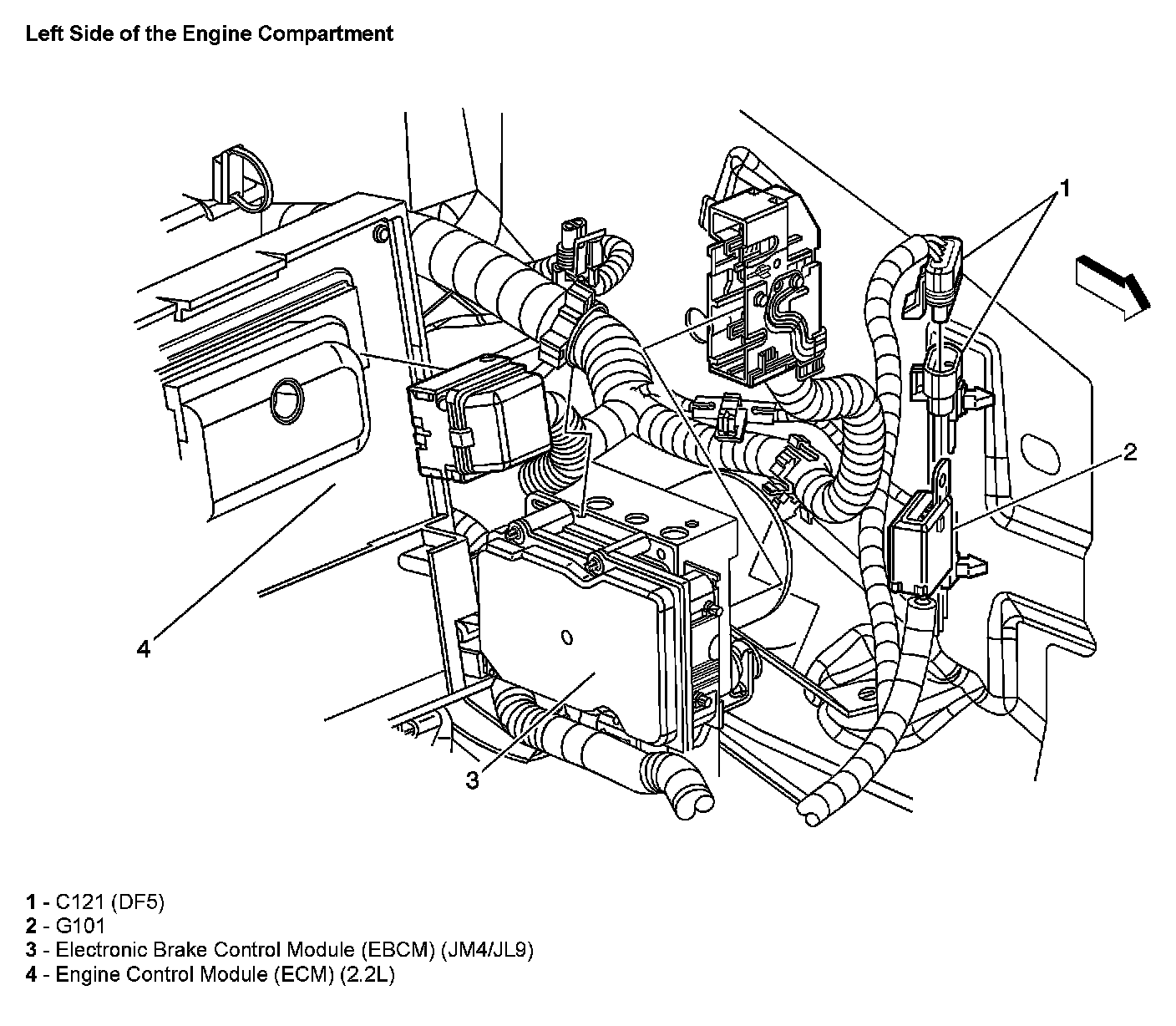 Left Side of the Engine Compartment

1

2

4

3

1 - C121 (DF5)
2 - G101
3 - Electronic Brake Control Module (EBCM) (JM4/JL9)
4 - Engine Control Module (ECM) (2.2L)